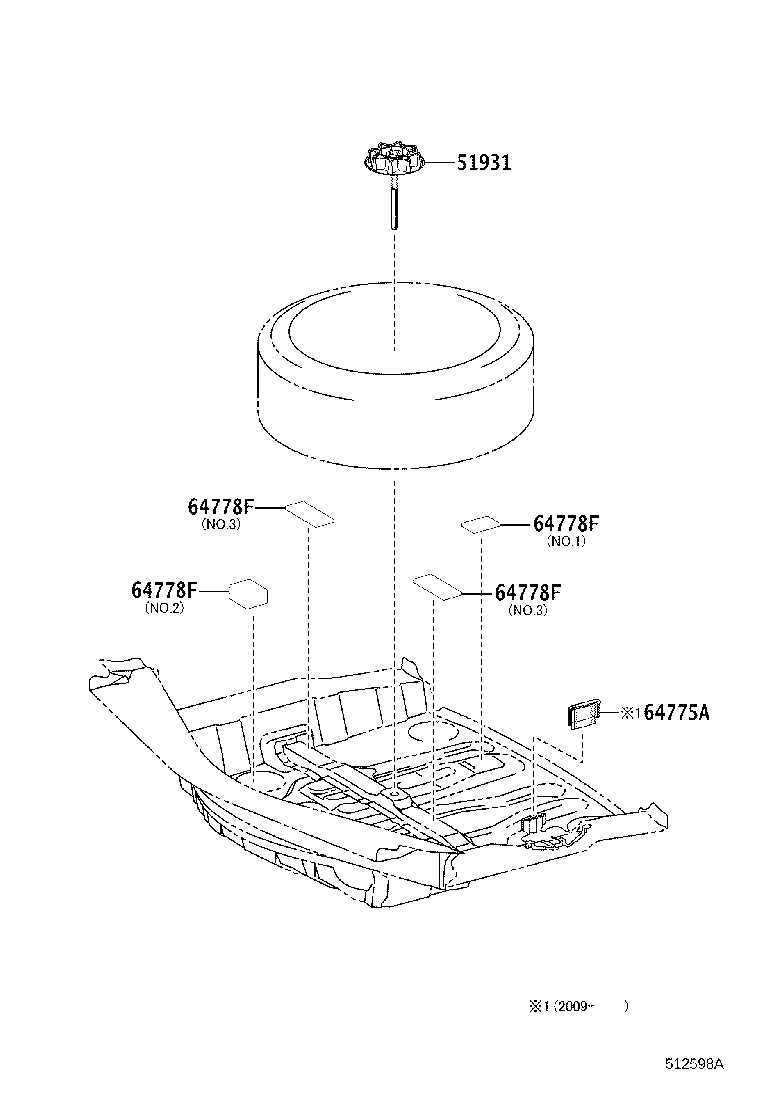 51931

64778F
(NO.3)

64778F
(NO.1)

64778F
(NO.2)

64778F
(NO.3)

※1 64775A

※1 (2009-     )

512598A