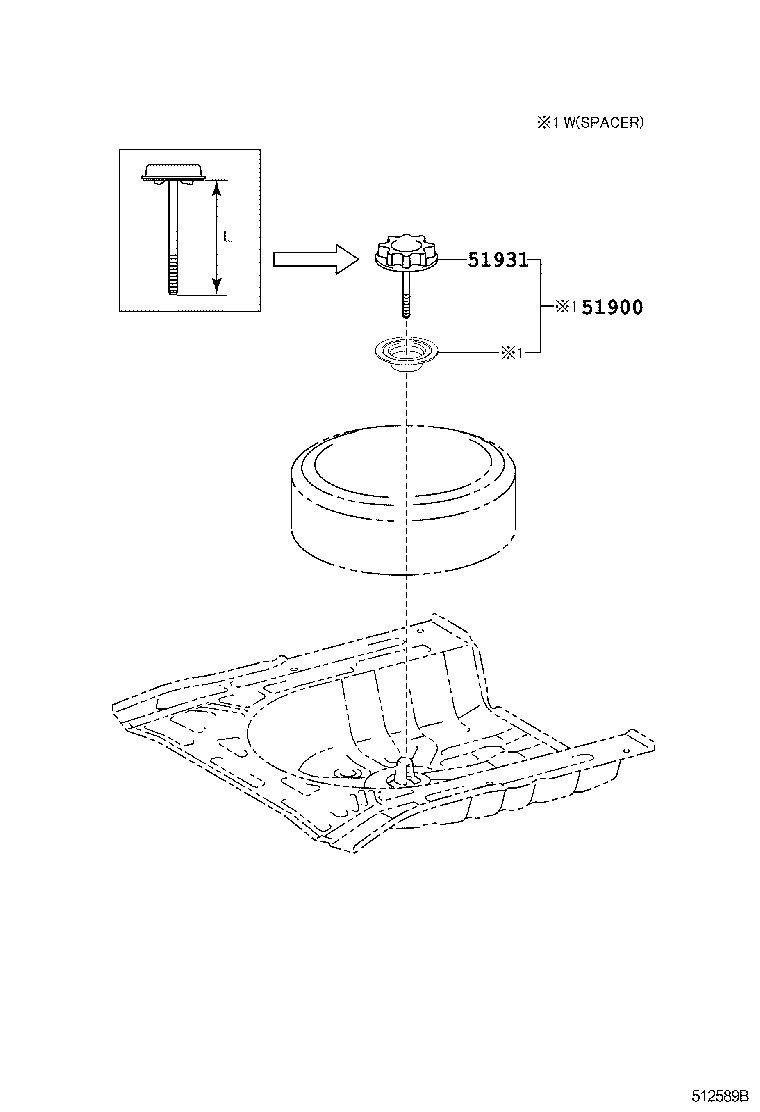 ※1 W(SPACER)

L

51931

※1 51900

※1

512589B