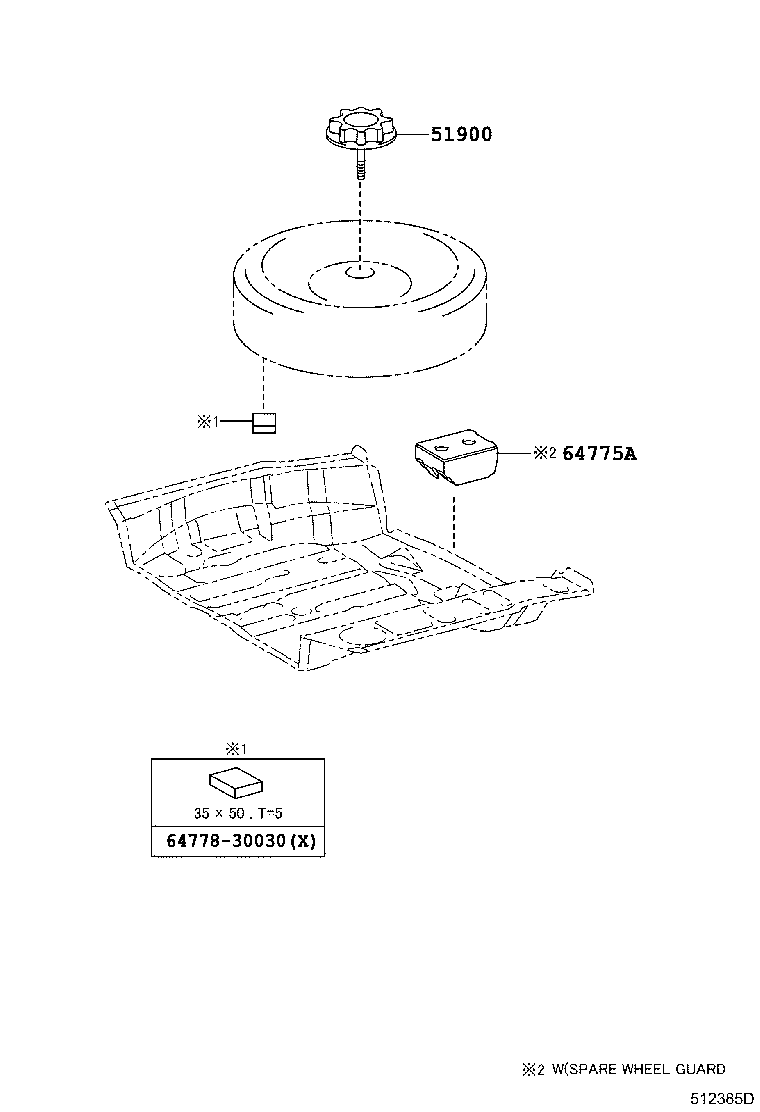 51900

※1

※2 64775A

※1

35 × 50 . T=5

64778-30030(X)

※2 W(SPARE WHEEL GUARD

512385D