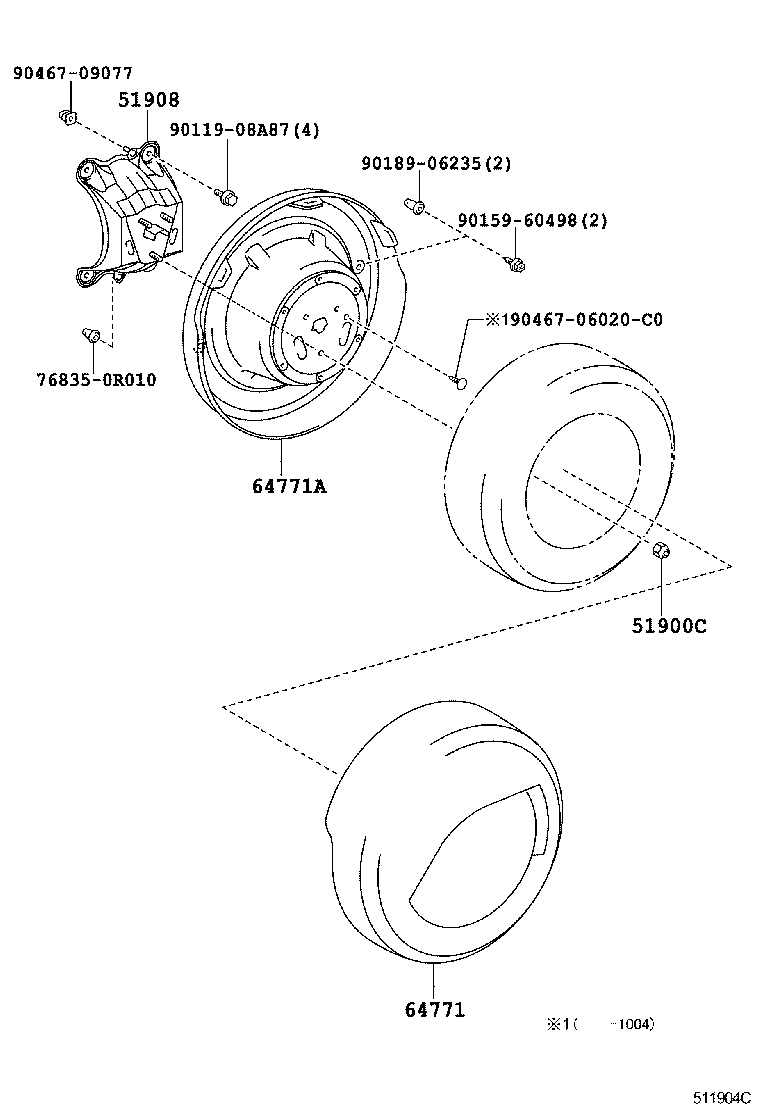 90467-09077
51908
90119-08A87(4)
90189-06235(2)
90159-60498(2)
※190467-06020-C0
76835-0R010
64771A
51900C
64771
※1(　　-1004)
511904C