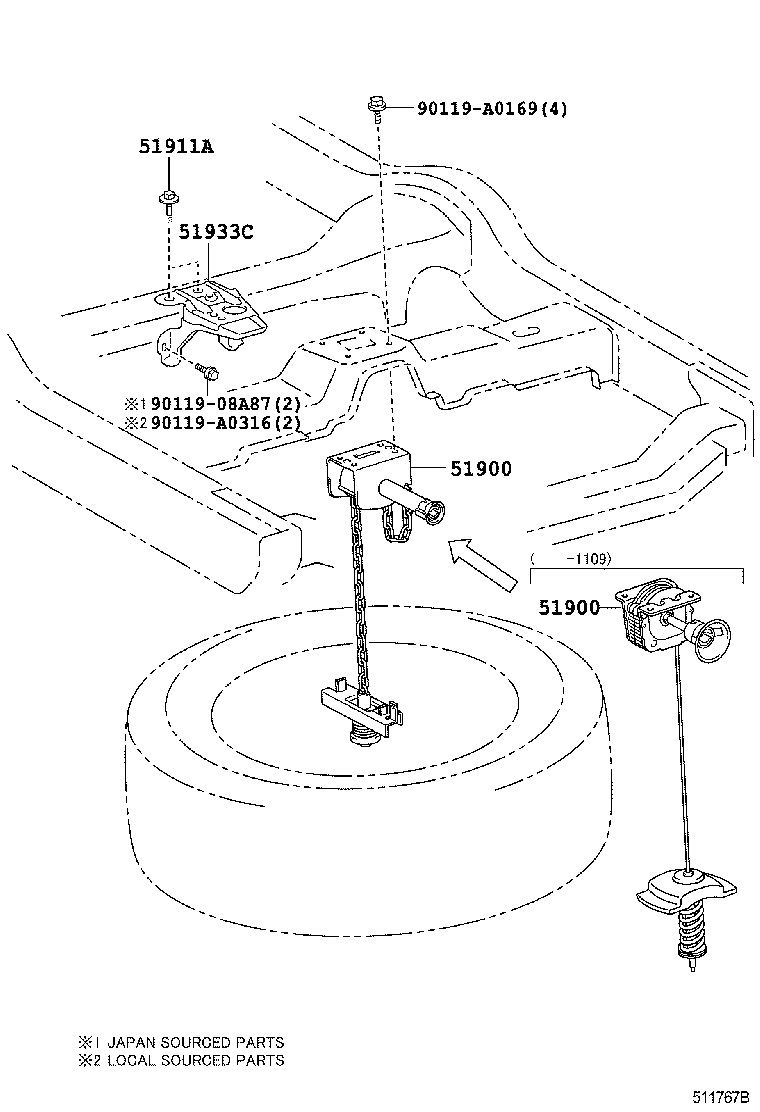 90119-A0169(4)

51911A

51933C

※1 90119-08A87(2)
※2 90119-A0316(2)

51900

( -1109)

51900

※1 JAPAN SOURCED PARTS
※2 LOCAL SOURCED PARTS

511767B