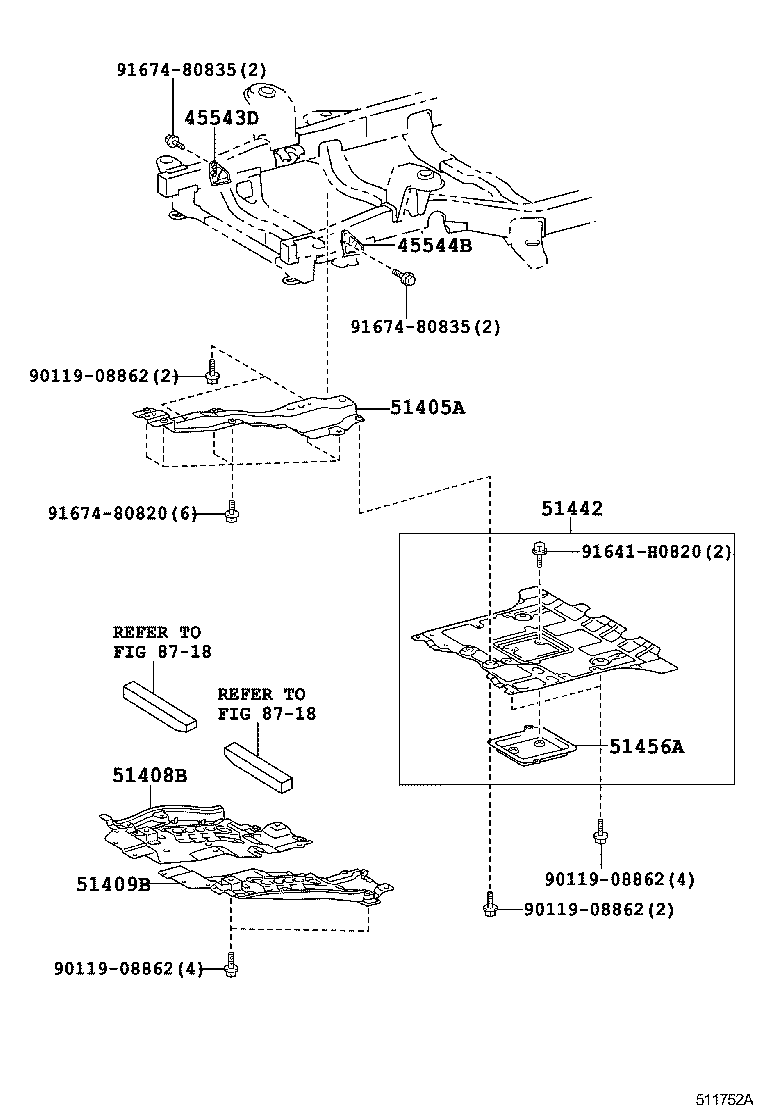 91674-80835(2)
45543D
45544B
91674-80835(2)
90119-08862(2)
51405A
91674-80820(6)
51442
91641-H0820(2)
REFER TO
FIG 87-18
REFER TO
FIG 87-18
51456A
51408B
51409B
90119-08862(4)
90119-08862(2)
90119-08862(4)
511752A