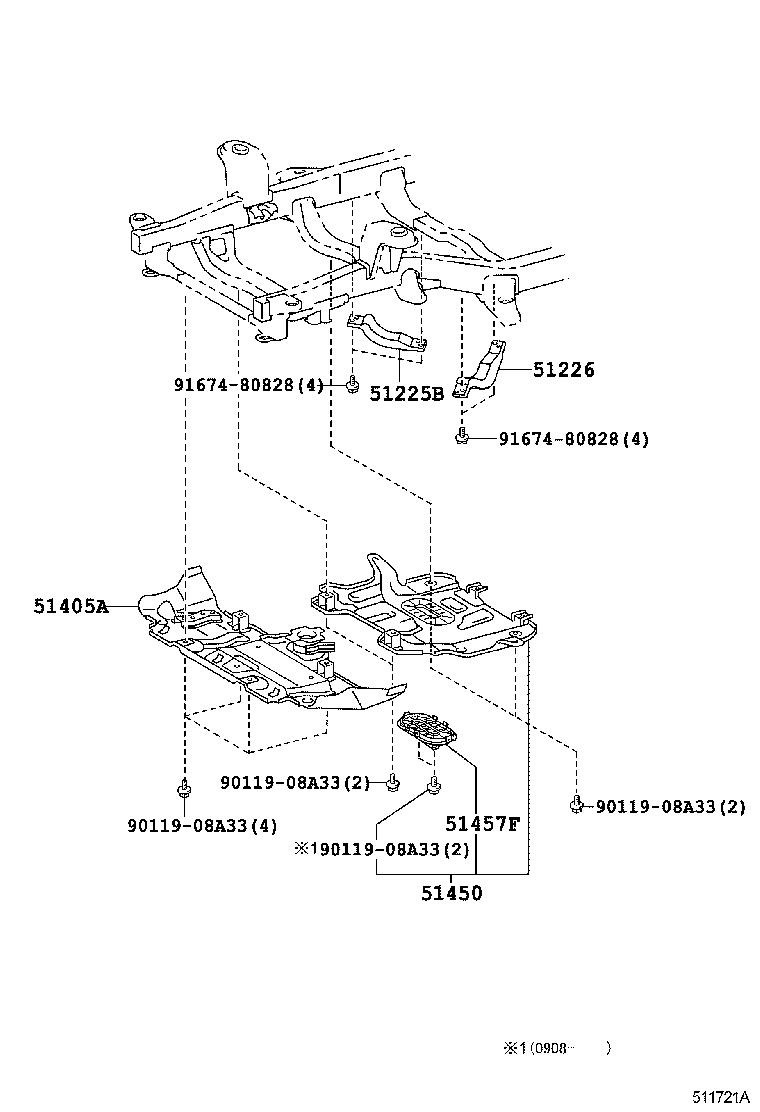 91674-80828(4)
51225B
51226
91674-80828(4)
51405A
90119-08A33(2)
90119-08A33(4)
51457F
90119-08A33(2)
※190119-08A33(2)
51450
※1(0908-　)
511721A