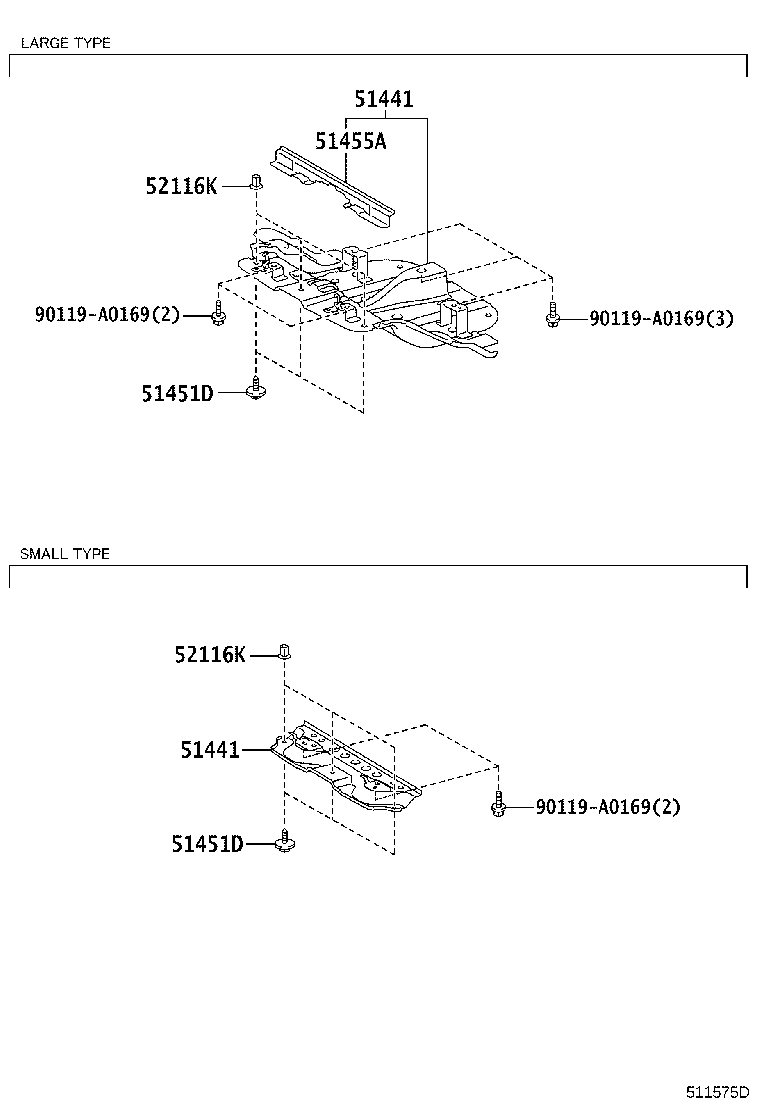 LARGE TYPE

51441
51455A
52116K
90119-A0169(2)
90119-A0169(3)
51451D

SMALL TYPE

52116K
51441
90119-A0169(2)
51451D

511575D