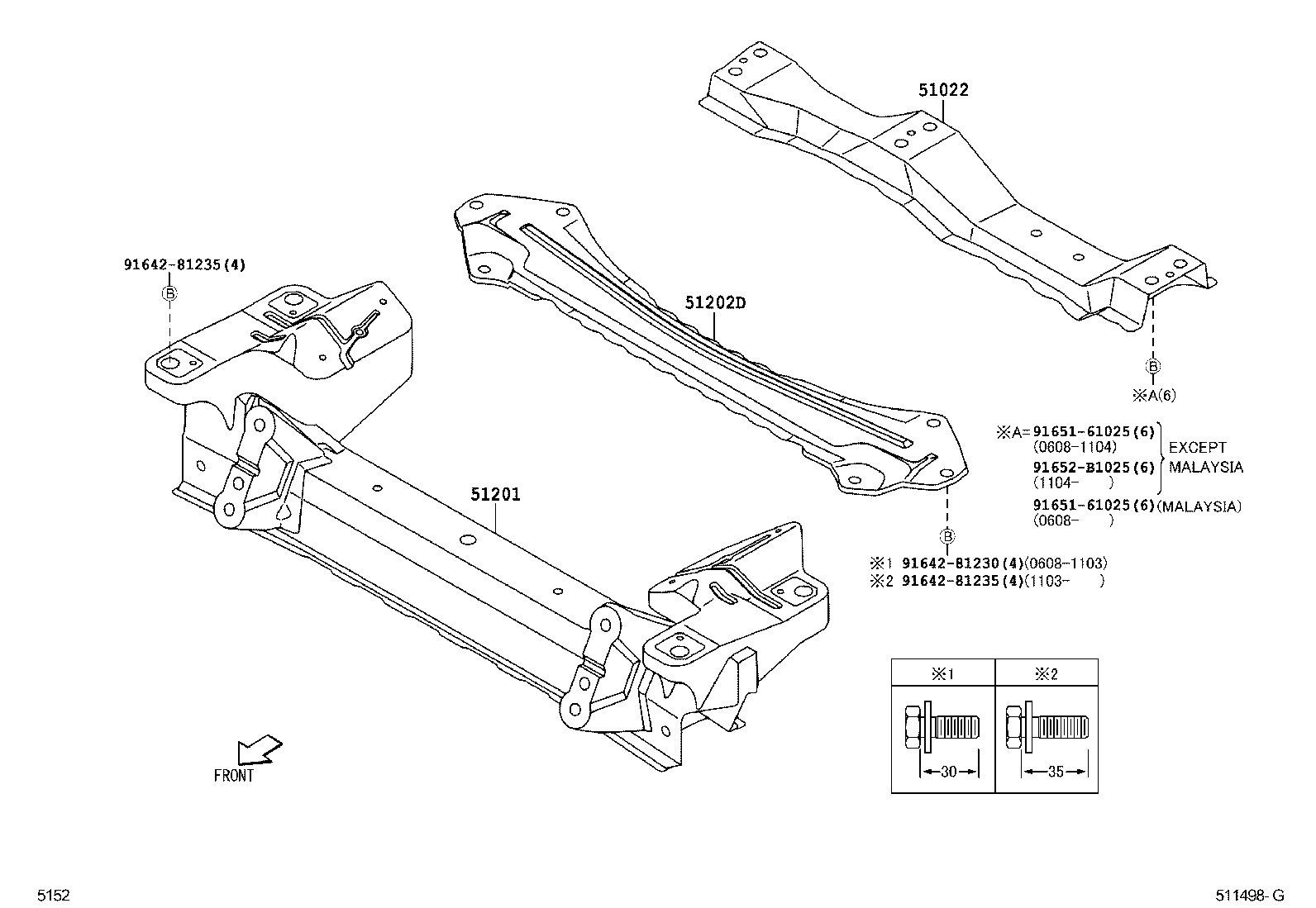 51022

91642-81235(4)
B

51202D

B
※A(6)

※A=91651-61025(6)
(0608-1104)
91652-B1025(6)
(1104- )
EXCEPT MALAYSIA
91651-61025(6)(MALAYSIA)
(0608- )

51201

B
※1 91642-81230(4)(0608-1103)
※2 91642-81235(4)(1103- )

| ※1 | ※2 |
|---|---|
| 30 | 35 |

FRONT

5152

511498- G