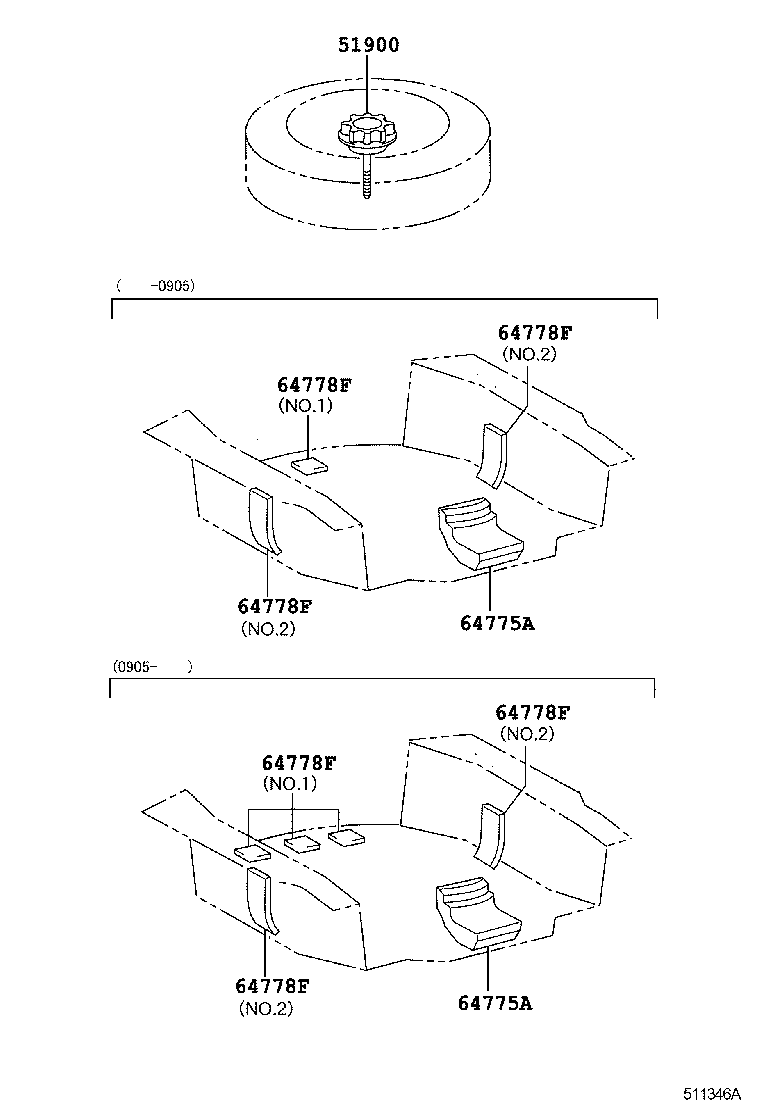 51900

( -0905)

64778F
(NO.2)

64778F
(NO.1)

64778F
(NO.2)

64775A

(0905- )

64778F
(NO.2)

64778F
(NO.1)

64778F
(NO.2)

64775A

511346A