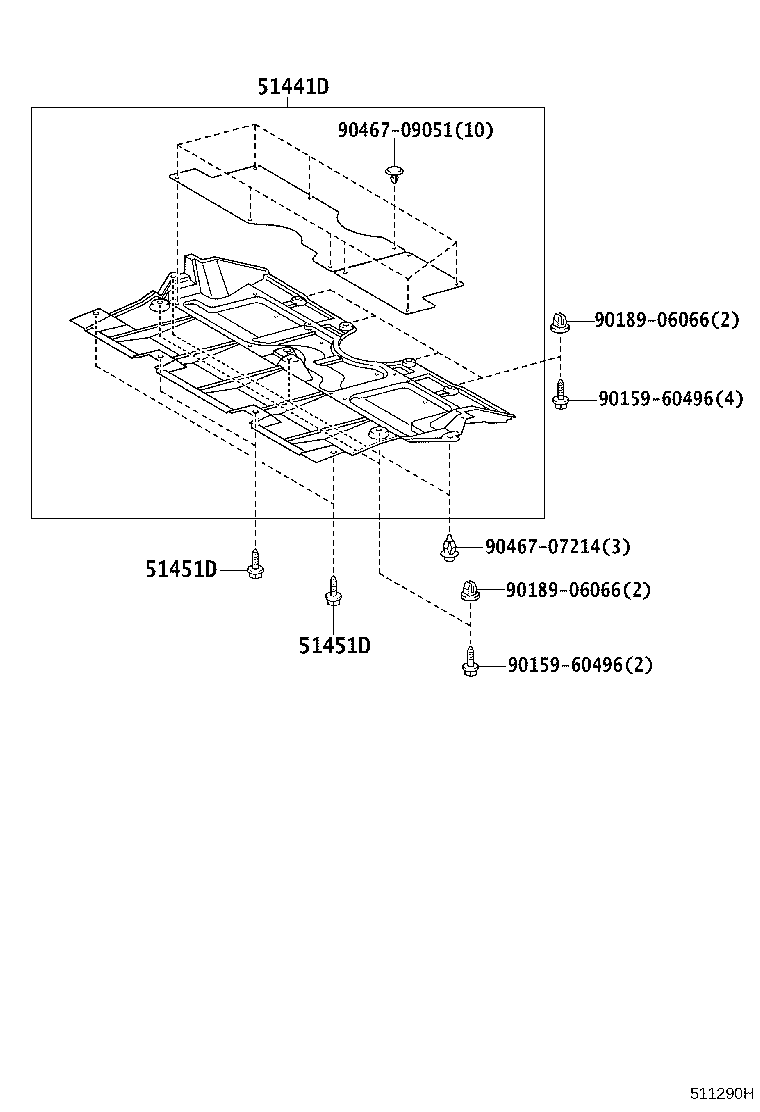 51441D

90467-09051(10)

90189-06066(2)

90159-60496(4)

90467-07214(3)

51451D

90189-06066(2)

51451D

90159-60496(2)

511290H