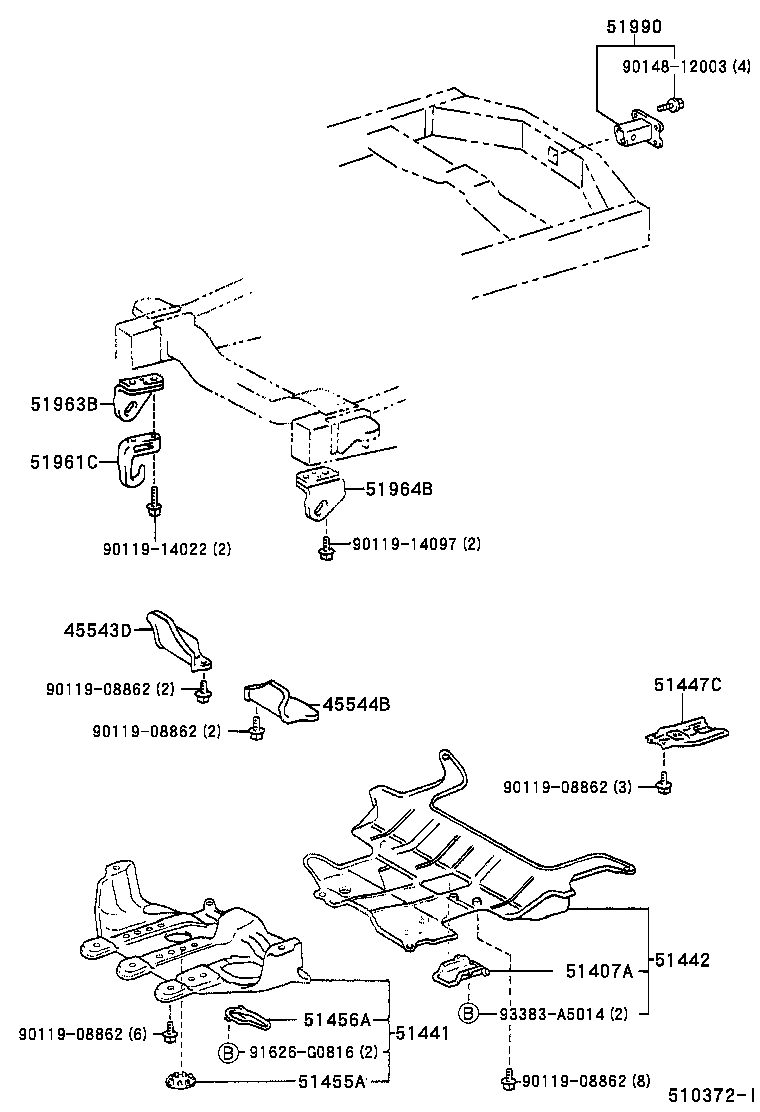 51990
90148-12003 (4)
51963B
51961C
51964B
90119-14022 (2)
90119-14097 (2)
45543D
90119-08862 (2)
45544B
90119-08862 (2)
51447C
90119-08862 (3)
51407A
51442
B 93383-A5014 (2)
51456A
51441
B 91626-G0816 (2)
90119-08862 (6)
51455A
90119-08862 (8)
510372-I