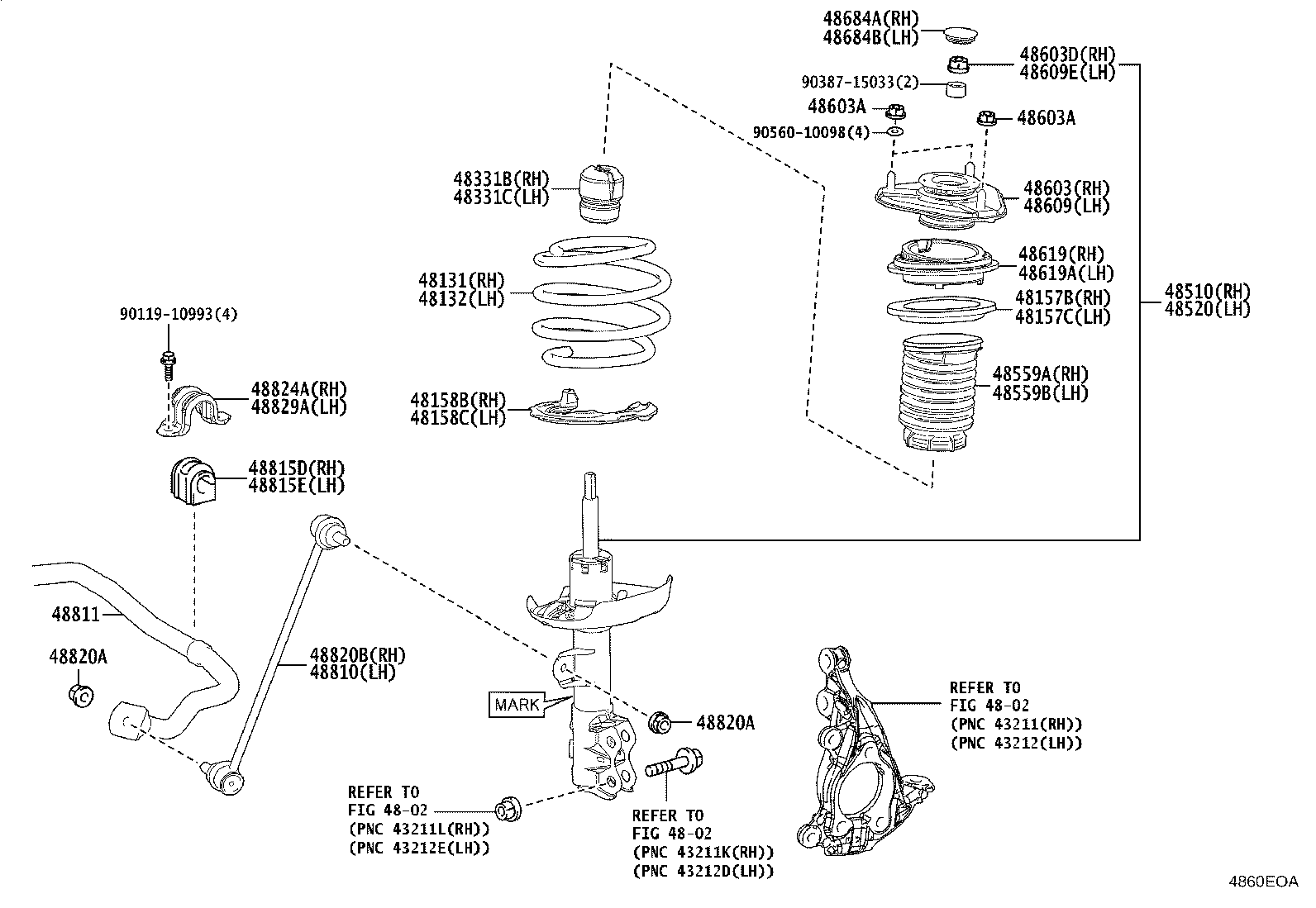 48684A(RH)
48684B(LH)

48603D(RH)
48609E(LH)

90387-15033(2)

48603A

48603A

90560-10098(4)

48331B(RH)
48331C(LH)

48603(RH)
48609(LH)

48619(RH)
48619A(LH)

48131(RH)
48132(LH)

48157B(RH)
48157C(LH)

48510(RH)
48520(LH)

90119-10993(4)

48559A(RH)
48559B(LH)

48824A(RH)
48829A(LH)

48158B(RH)
48158C(LH)

48815D(RH)
48815E(LH)

48811

48820A

48820B(RH)
48810(LH)

MARK

48820A

REFER TO
FIG 48-02
(PNC 43211(RH))
(PNC 43212(LH))

REFER TO
FIG 48-02
(PNC 43211L(RH))
(PNC 43212E(LH))

REFER TO
FIG 48-02
(PNC 43211K(RH))
(PNC 43212D(LH))

4860EOA