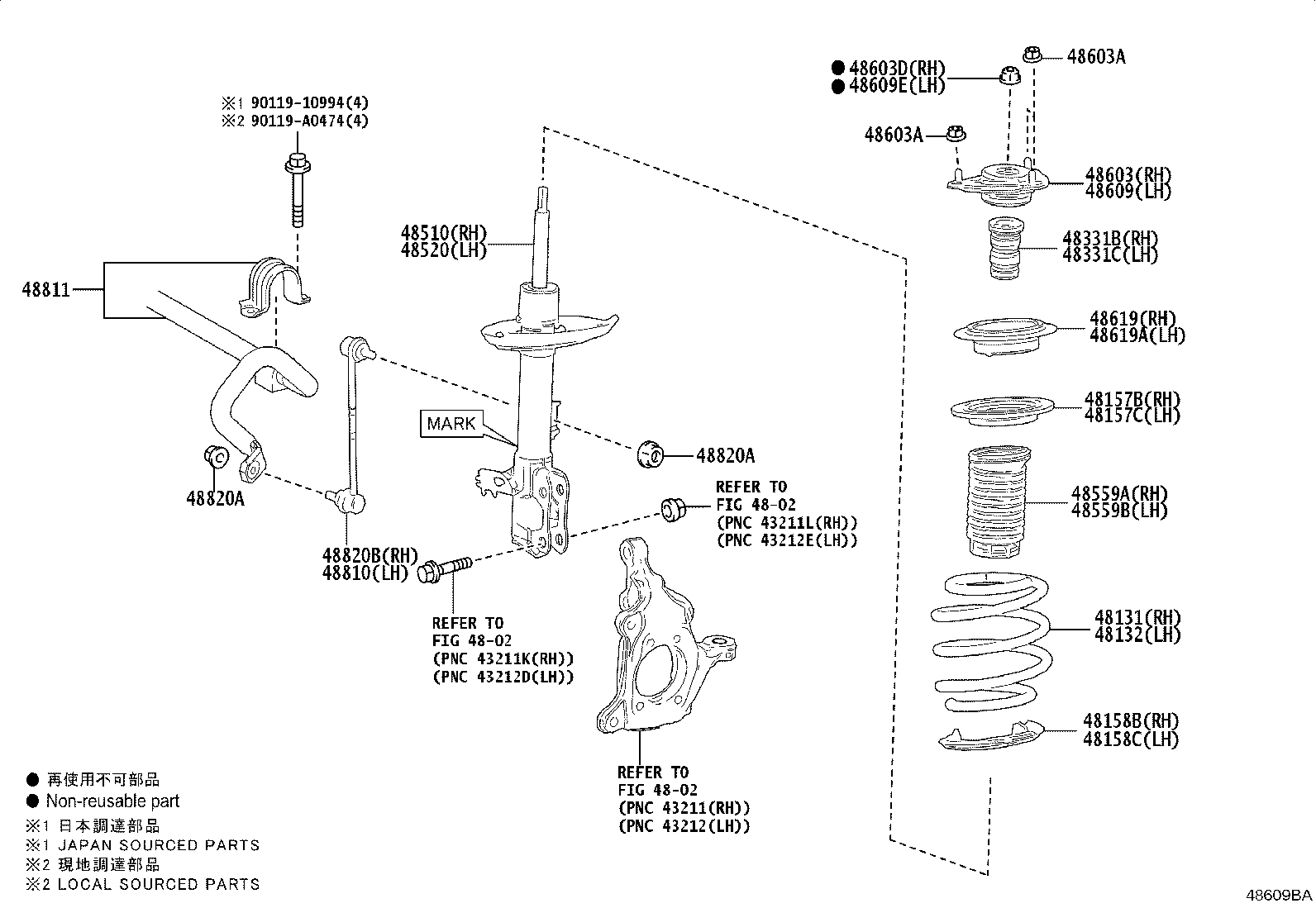 ※1 90119-10994(4)
※2 90119-A0474(4)

48811

48820A

48820B(RH)
48810(LH)

48510(RH)
48520(LH)

MARK

48820A

REFER TO
FIG 48-02
(PNC 43211L(RH))
(PNC 43212E(LH))

REFER TO
FIG 48-02
(PNC 43211K(RH))
(PNC 43212D(LH))

REFER TO
FIG 48-02
(PNC 43211(RH))
(PNC 43212(LH))

● 48603D(RH)
● 48609E(LH)

48603A

48603A

48603(RH)
48609(LH)

48331B(RH)
48331C(LH)

48619(RH)
48619A(LH)

48157B(RH)
48157C(LH)

48559A(RH)
48559B(LH)

48131(RH)
48132(LH)

48158B(RH)
48158C(LH)

● 再使用不可部品
● Non-reusable part
※1 日本調達部品
※1 JAPAN SOURCED PARTS
※2 現地調達部品
※2 LOCAL SOURCED PARTS

48609BA