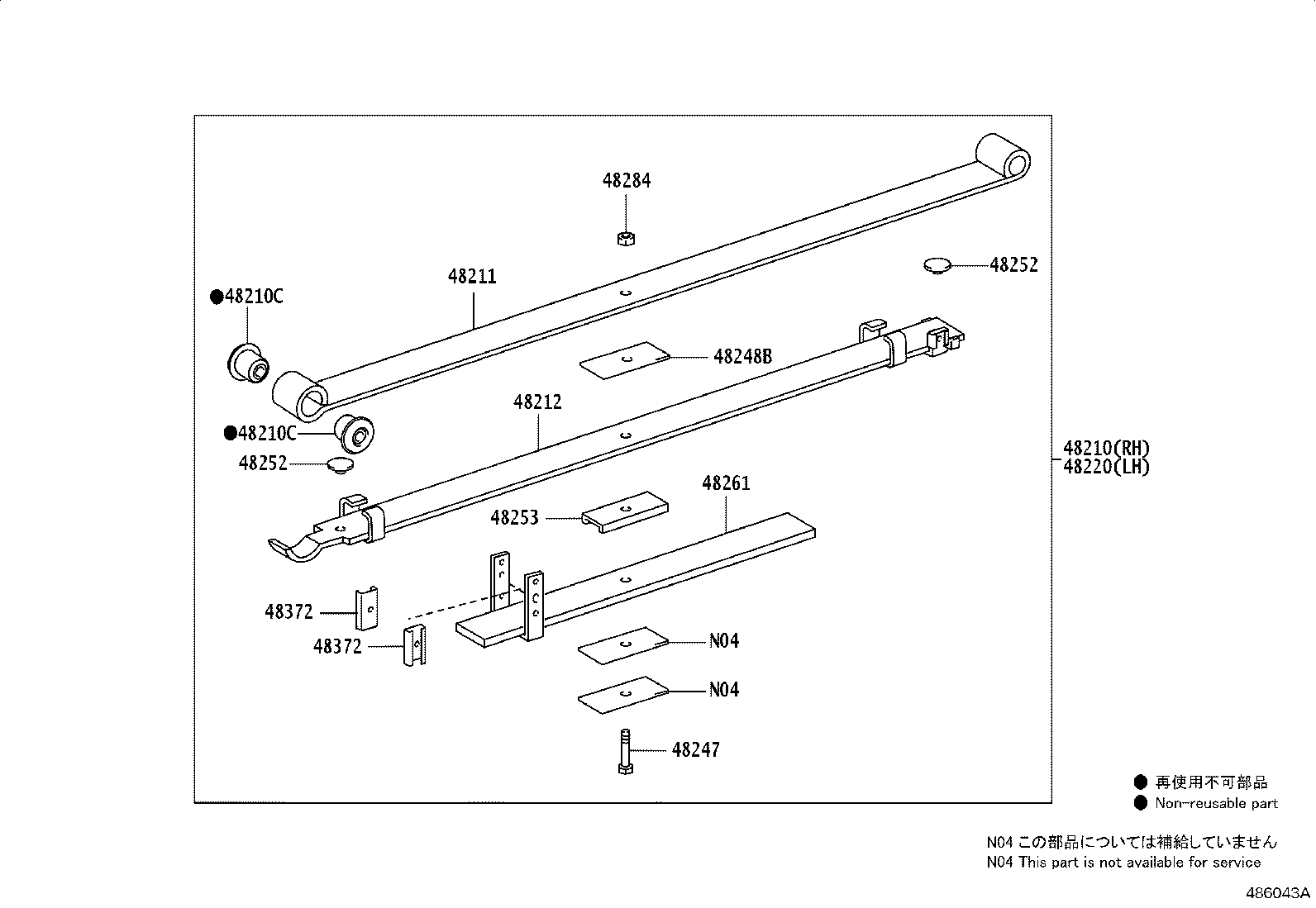 48284

48211

48252

●48210C

48248B

48212

●48210C

48252

48210(RH)
48220(LH)

48261

48253

48372

48372

N04

N04

48247

● 再使用不可部品
● Non-reusable part

N04 この部品については補給していません
N04 This part is not available for service

486043A