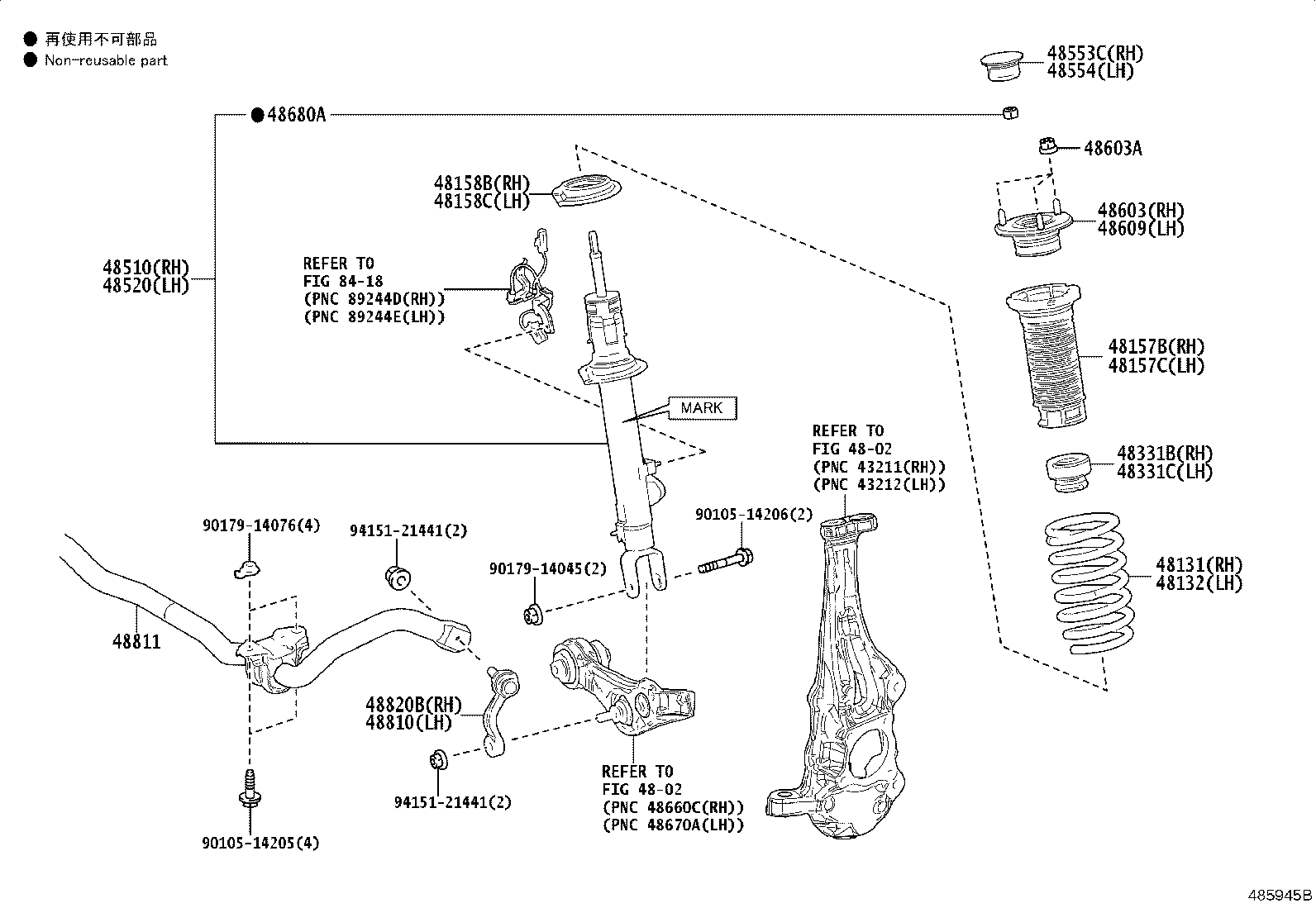 ● 再使用不可部品
● Non-reusable part

48553C(RH)
48554(LH)

●48680A

48603A

48158B(RH)
48158C(LH)

48603(RH)
48609(LH)

48510(RH)
48520(LH)

REFER TO
FIG 84-18
(PNC 89244D(RH))
(PNC 89244E(LH))

48157B(RH)
48157C(LH)

MARK

REFER TO
FIG 48-02
(PNC 43211(RH))
(PNC 43212(LH))

48331B(RH)
48331C(LH)

90179-14076(4)

94151-21441(2)

90105-14206(2)

90179-14045(2)

48131(RH)
48132(LH)

48811

48820B(RH)
48810(LH)

REFER TO
FIG 48-02
(PNC 48660C(RH))
(PNC 48670A(LH))

94151-21441(2)

90105-14205(4)

485945B