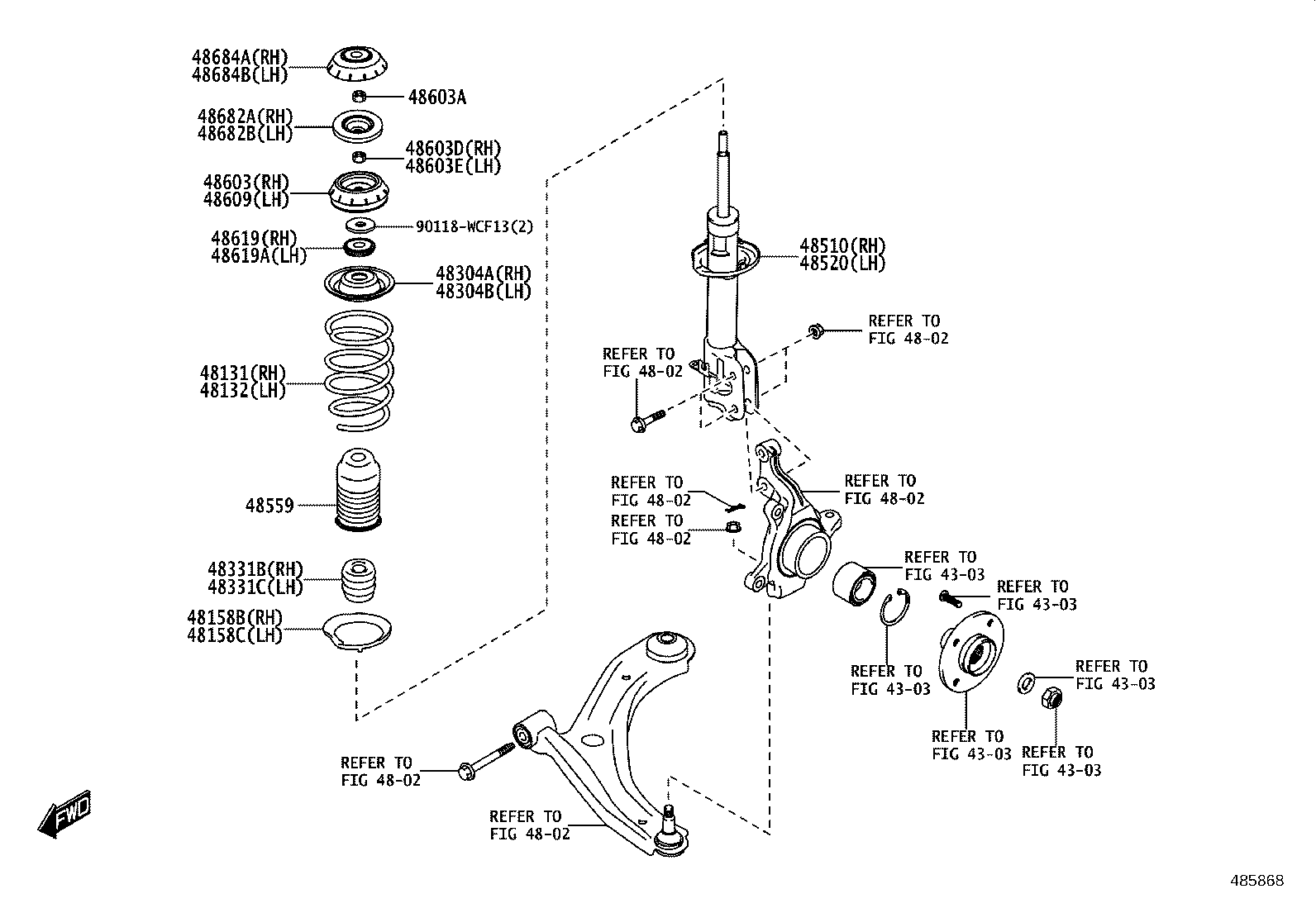 48684A(RH)
48684B(LH)

48603A

48682A(RH)
48682B(LH)

48603D(RH)
48603E(LH)

48603(RH)
48609(LH)

90118-WCF13(2)

48619(RH)
48619A(LH)

48304A(RH)
48304B(LH)

48131(RH)
48132(LH)

48559

48331B(RH)
48331C(LH)

48158B(RH)
48158C(LH)

48510(RH)
48520(LH)

REFER TO
FIG 48-02

REFER TO
FIG 48-02

REFER TO
FIG 48-02

REFER TO
FIG 48-02

REFER TO
FIG 48-02

REFER TO
FIG 43-03

REFER TO
FIG 43-03

REFER TO
FIG 43-03

REFER TO
FIG 43-03

REFER TO
FIG 43-03

REFER TO
FIG 43-03

REFER TO
FIG 48-02

REFER TO
FIG 48-02

FWD

485868