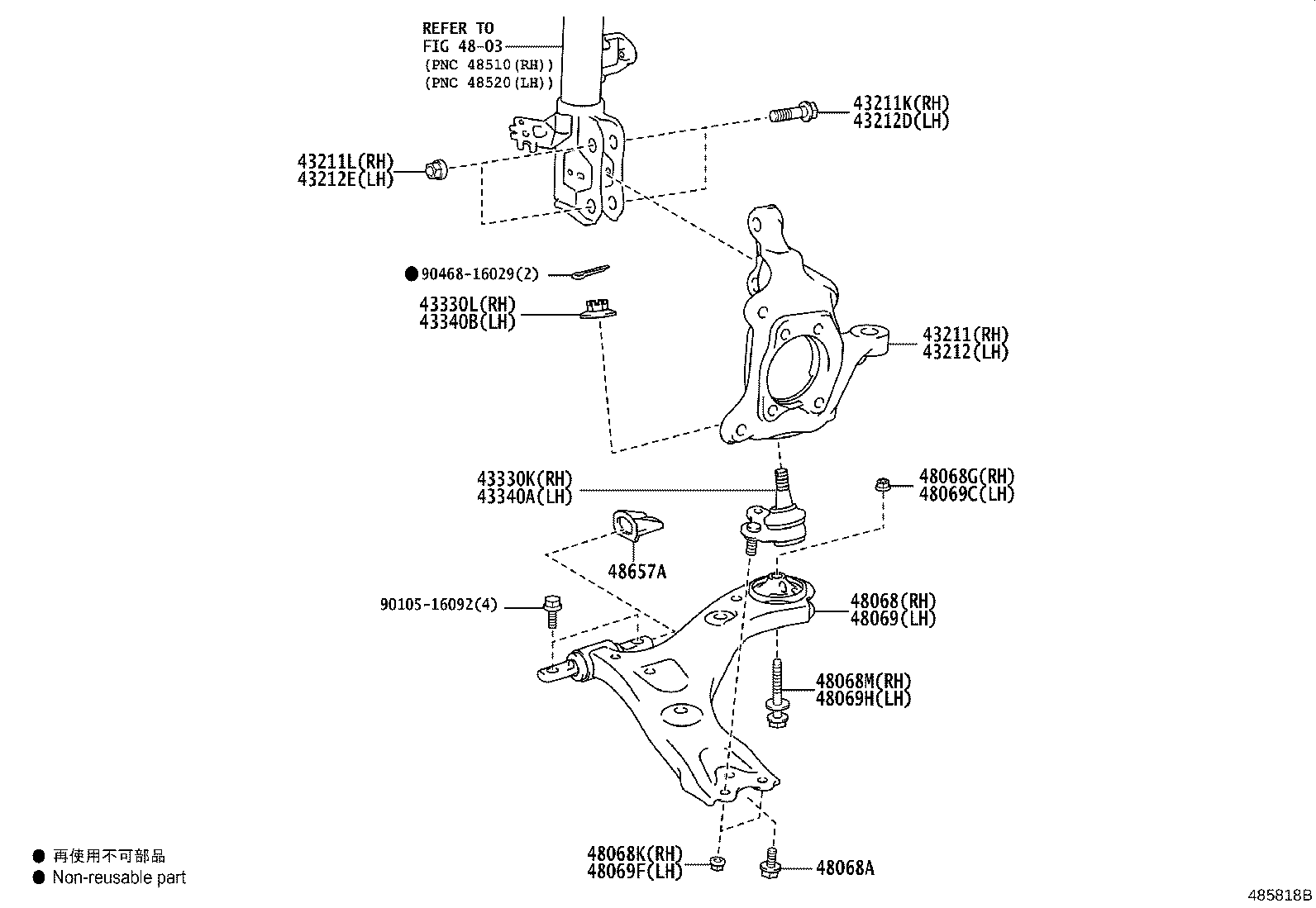 REFER TO
FIG 48-03
(PNC 48510(RH))
(PNC 48520(LH))

43211K(RH)
43212D(LH)

43211L(RH)
43212E(LH)

● 90468-16029(2)

43330L(RH)
43340B(LH)

43211(RH)
43212(LH)

43330K(RH)
43340A(LH)

48068G(RH)
48069C(LH)

48657A

90105-16092(4)

48068(RH)
48069(LH)

48068M(RH)
48069H(LH)

48068K(RH)
48069F(LH)

48068A

● 再使用不可部品
● Non-reusable part

485818B