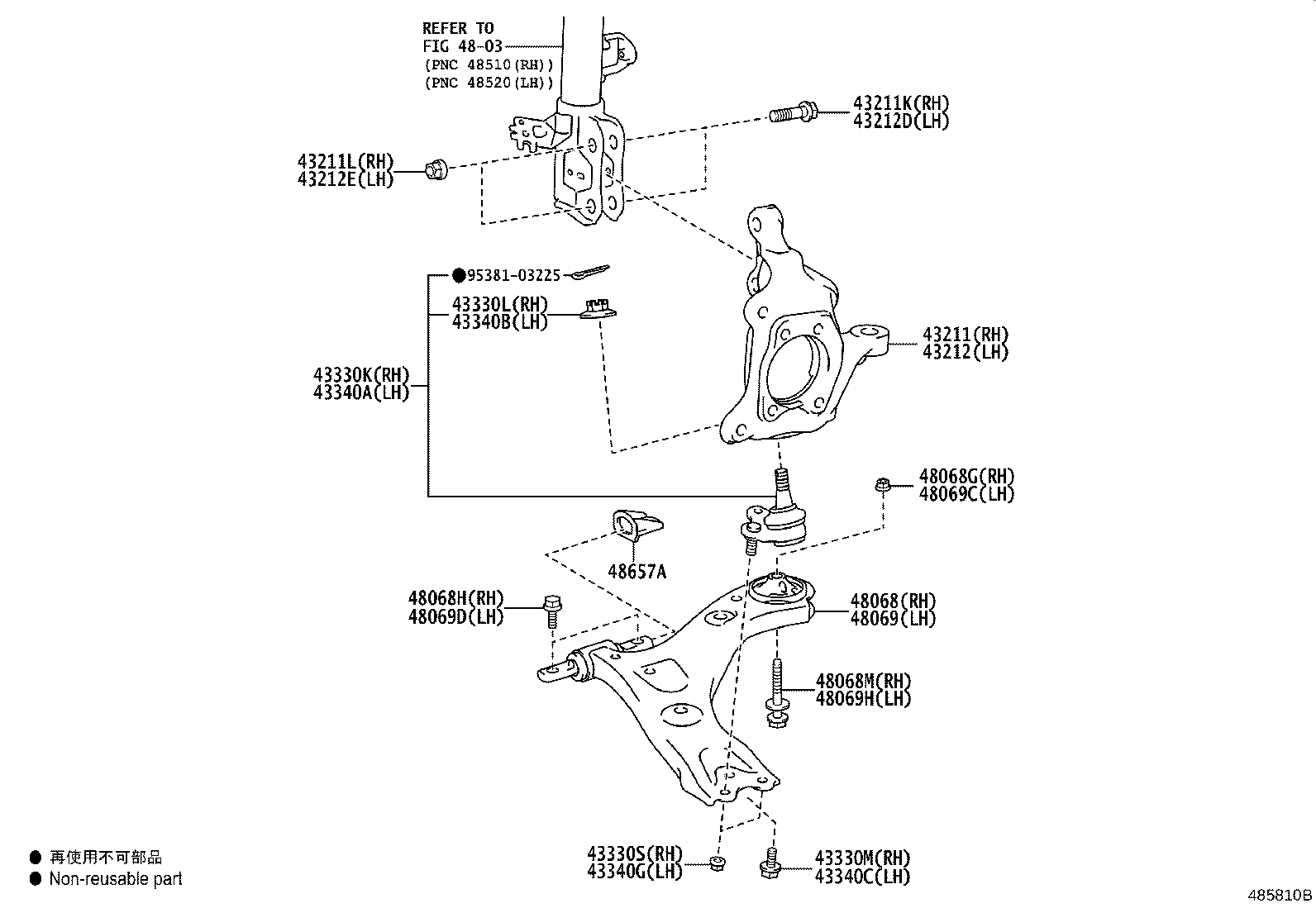 REFER TO
FIG 48-03
(PNC 48510(RH))
(PNC 48520(LH))

43211K(RH)
43212D(LH)

43211L(RH)
43212E(LH)

●95381-03225

43330L(RH)
43340B(LH)

43330K(RH)
43340A(LH)

43211(RH)
43212(LH)

48068G(RH)
48069C(LH)

48657A

48068H(RH)
48069D(LH)

48068(RH)
48069(LH)

48068M(RH)
48069H(LH)

43330S(RH)
43340G(LH)

43330M(RH)
43340C(LH)

● 再使用不可部品
● Non-reusable part

485810B