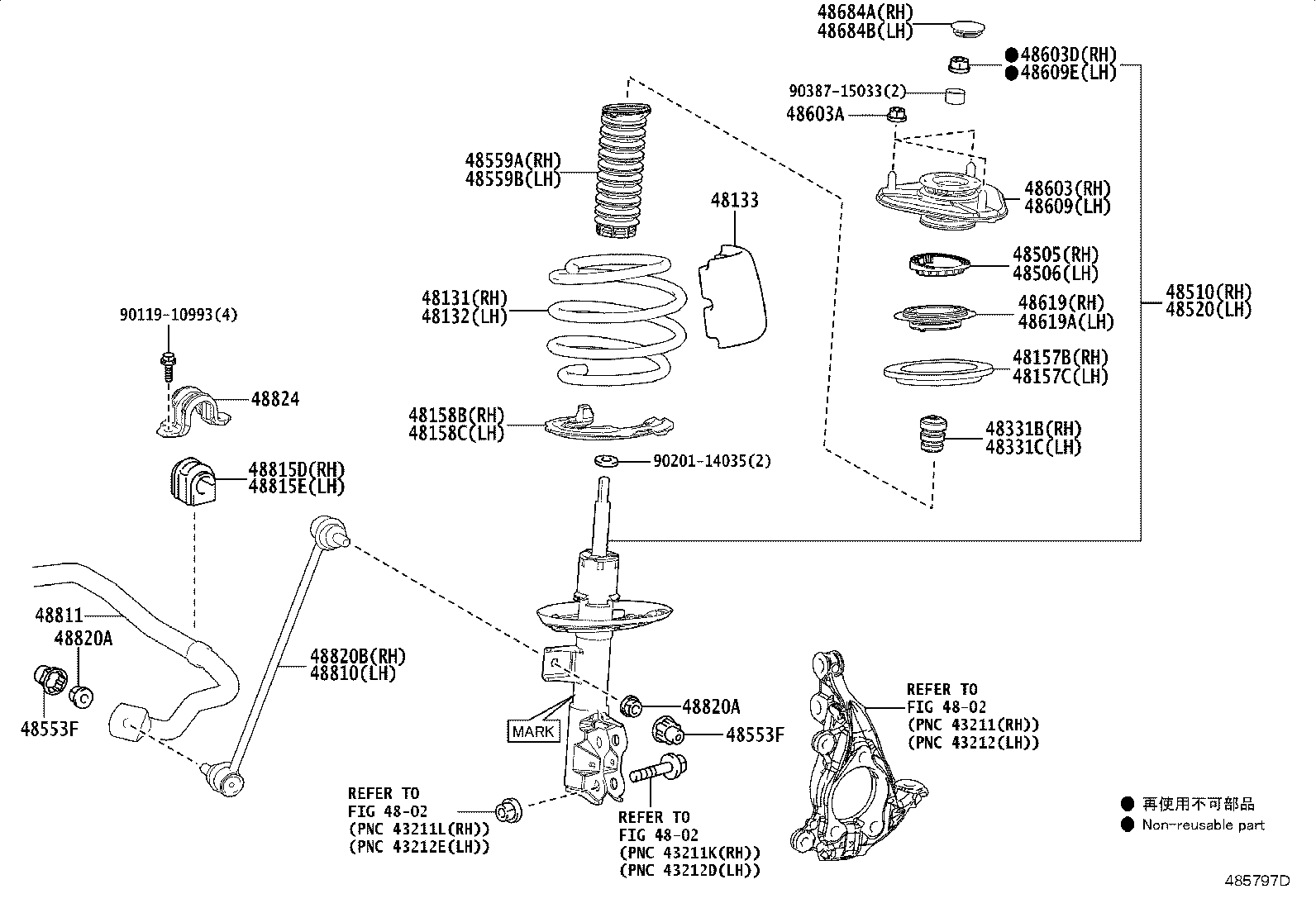 48684A(RH)
48684B(LH)

●48603D(RH)
●48609E(LH)

90387-15033(2)

48603A

48559A(RH)
48559B(LH)

48133

48603(RH)
48609(LH)

48505(RH)
48506(LH)

48131(RH)
48132(LH)

48619(RH)
48619A(LH)

48510(RH)
48520(LH)

90119-10993(4)

48157B(RH)
48157C(LH)

48824

48158B(RH)
48158C(LH)

48331B(RH)
48331C(LH)

90201-14035(2)

48815D(RH)
48815E(LH)

48811

48820A

48820B(RH)
48810(LH)

48553F

48820A

MARK

48553F

REFER TO
FIG 48-02
(PNC 43211(RH))
(PNC 43212(LH))

REFER TO
FIG 48-02
(PNC 43211L(RH))
(PNC 43212E(LH))

REFER TO
FIG 48-02
(PNC 43211K(RH))
(PNC 43212D(LH))

● 再使用不可部品
● Non-reusable part

485797D