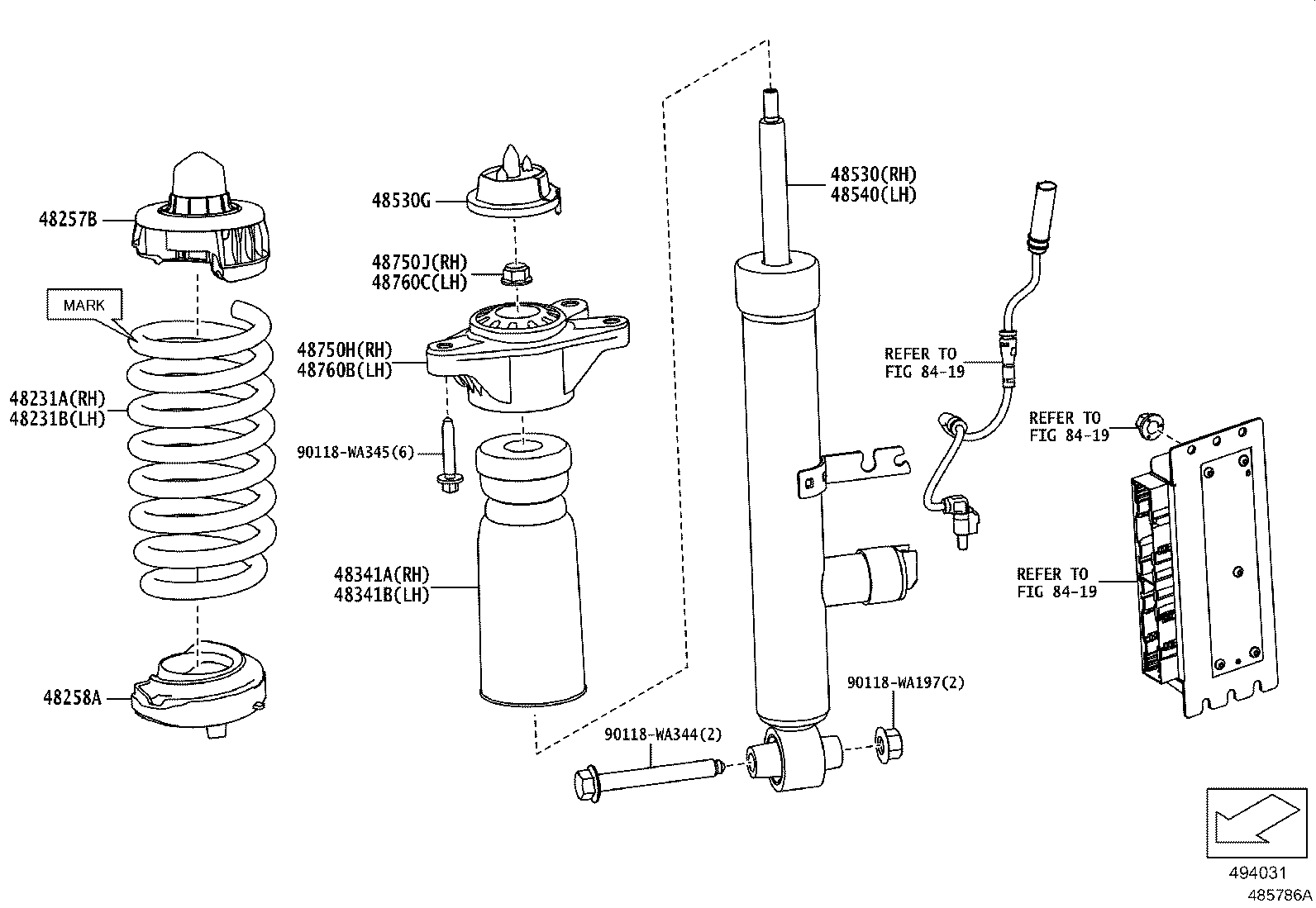 48257B

MARK

48231A(RH)
48231B(LH)

48258A

48530G

48750J(RH)
48760C(LH)

48750H(RH)
48760B(LH)

90118-WA345(6)

48341A(RH)
48341B(LH)

48530(RH)
48540(LH)

REFER TO
FIG 84-19

REFER TO
FIG 84-19

REFER TO
FIG 84-19

90118-WA197(2)

90118-WA344(2)

494031

485786A