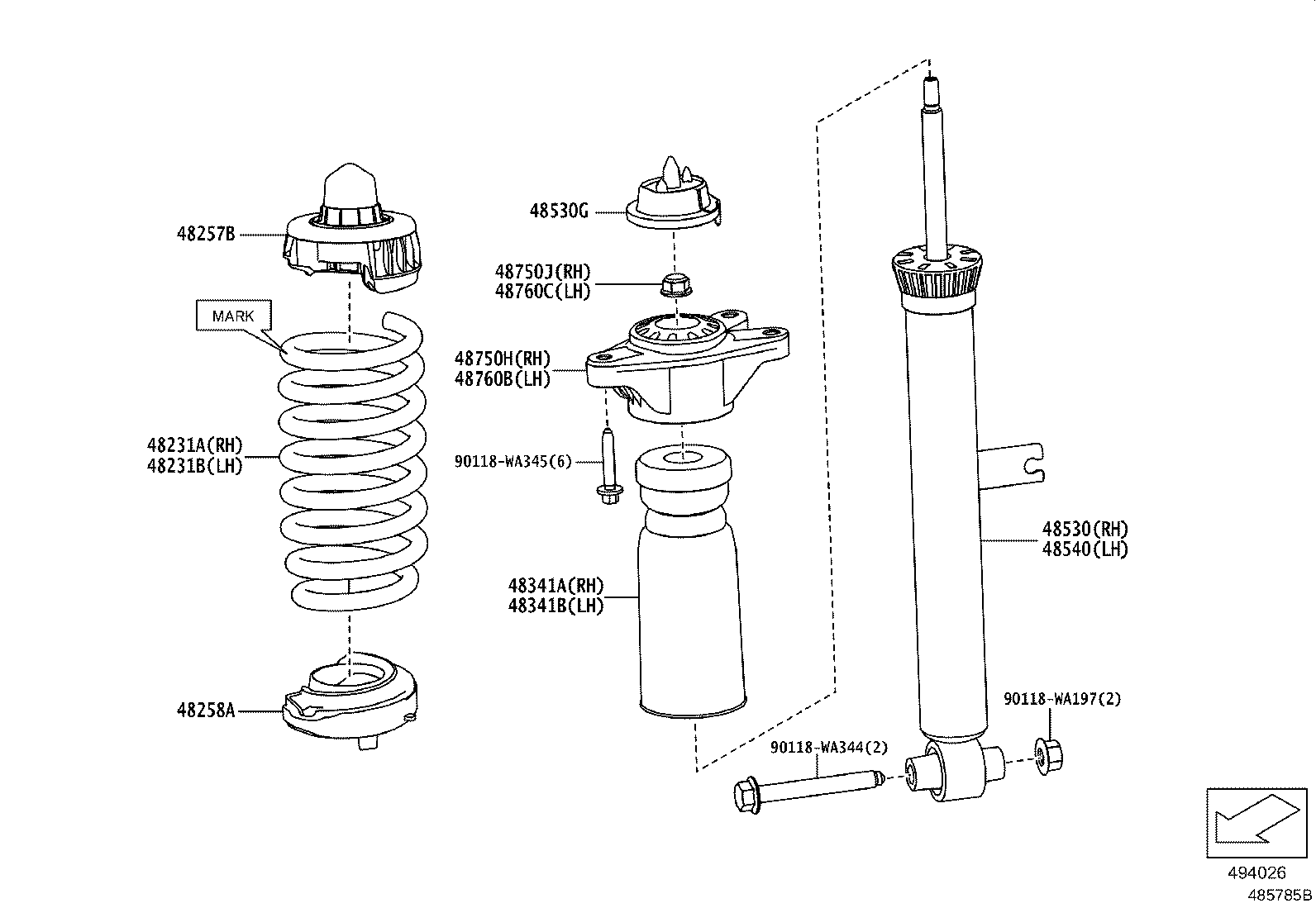 48257B

MARK

48231A(RH)
48231B(LH)

48258A

48530G

48750J(RH)
48760C(LH)

48750H(RH)
48760B(LH)

90118-WA345(6)

48341A(RH)
48341B(LH)

48530(RH)
48540(LH)

90118-WA197(2)

90118-WA344(2)

494026

485785B