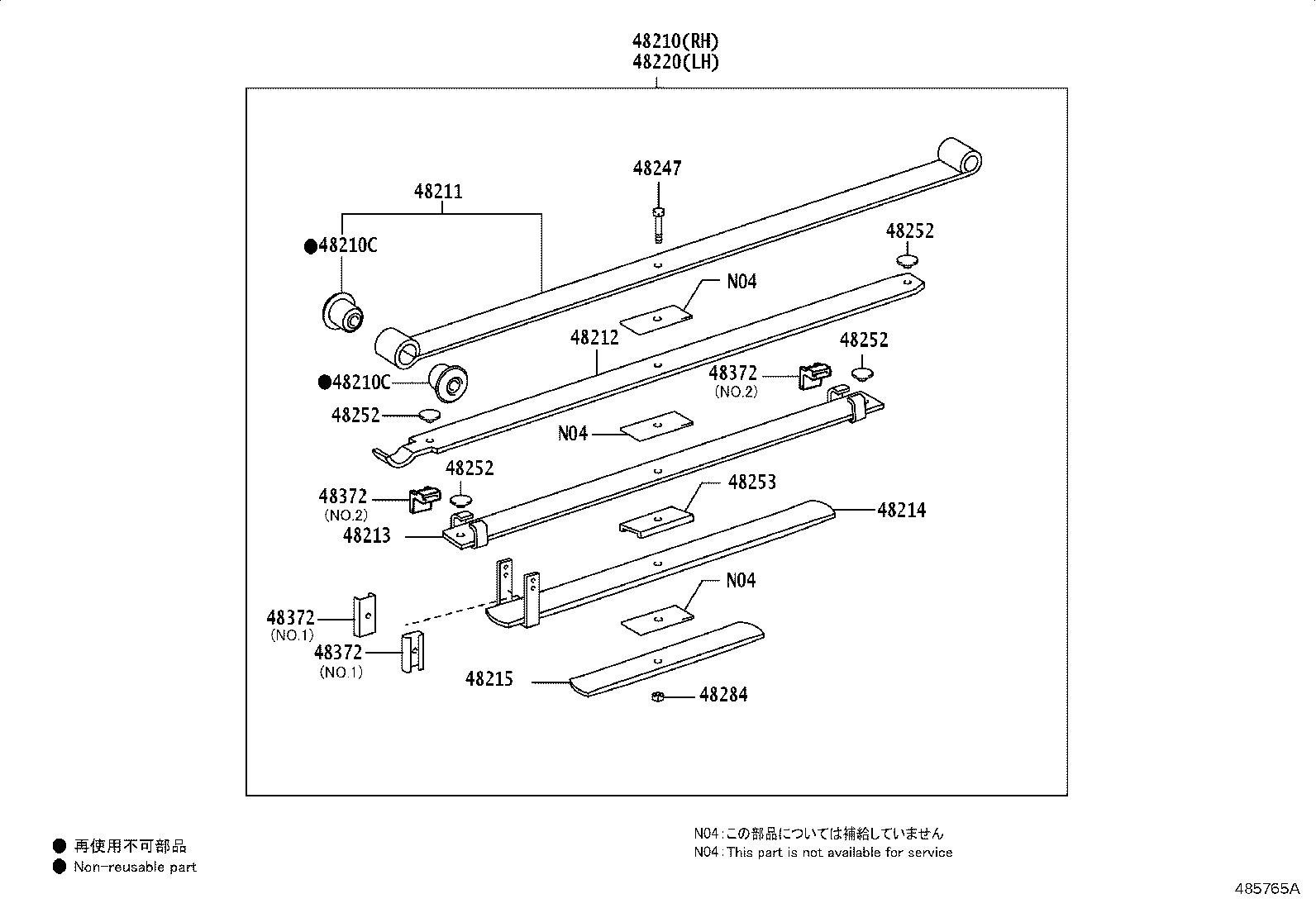 48210(RH)
48220(LH)

48247
48211
●48210C
48252
N04
48212
48252
48372
(NO.2)
●48210C
48252
N04
48252
48372
(NO.2)
48253
48213
48214
N04
48372
(NO.1)
48372
(NO.1)
48215
48284

● 再使用不可部品
● Non-reusable part

N04:この部品については補給していません
N04:This part is not available for service

485765A