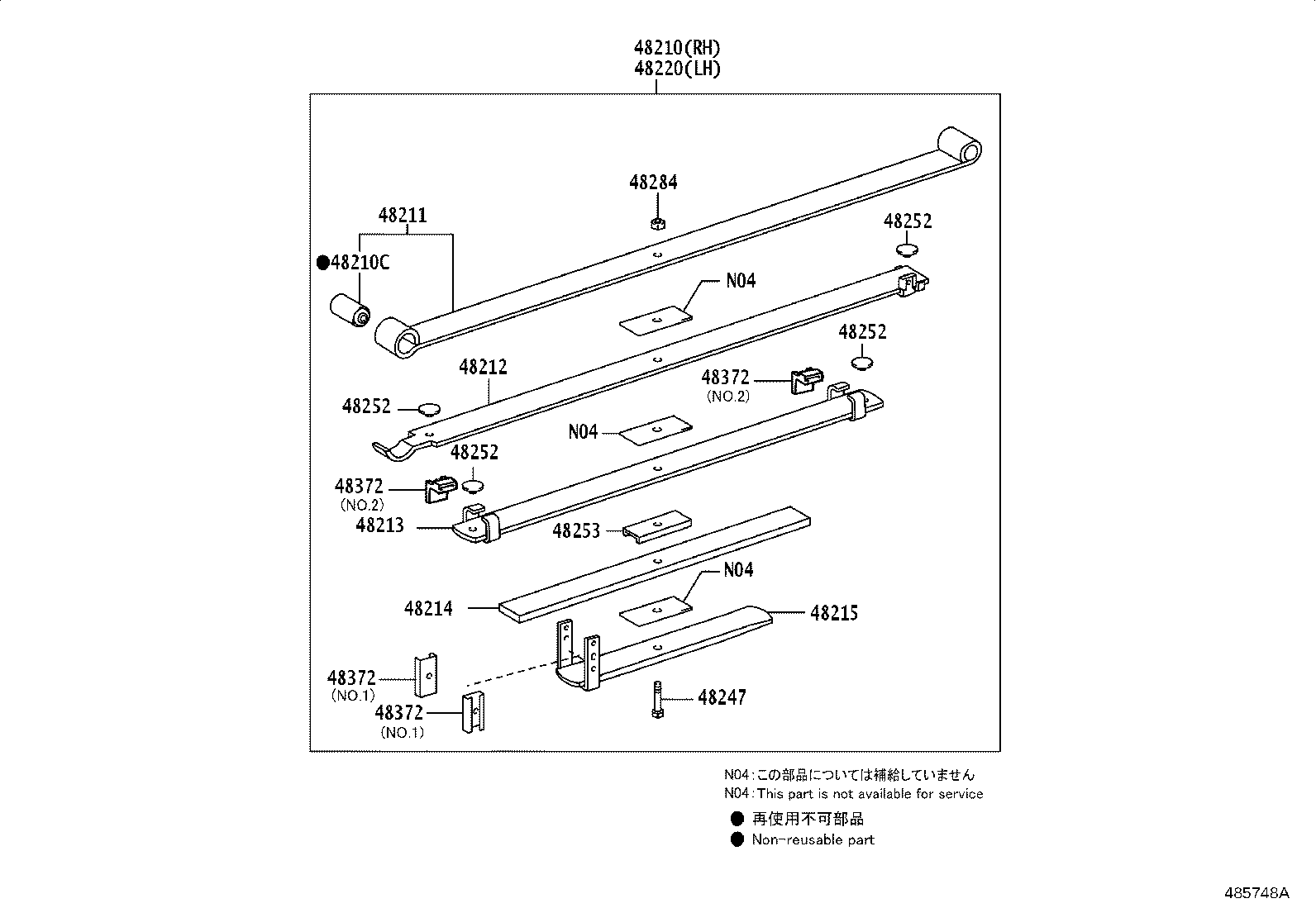 48210(RH)
48220(LH)

48284

48211

48252

●48210C

N04

48252

48212

48372
(NO.2)

48252

N04

48252

48372
(NO.2)

48213

48253

N04

48214

48215

48372
(NO.1)

48372
(NO.1)

48247

N04:この部品については補給していません
N04:This part is not available for service
● 再使用不可部品
● Non-reusable part

485748A