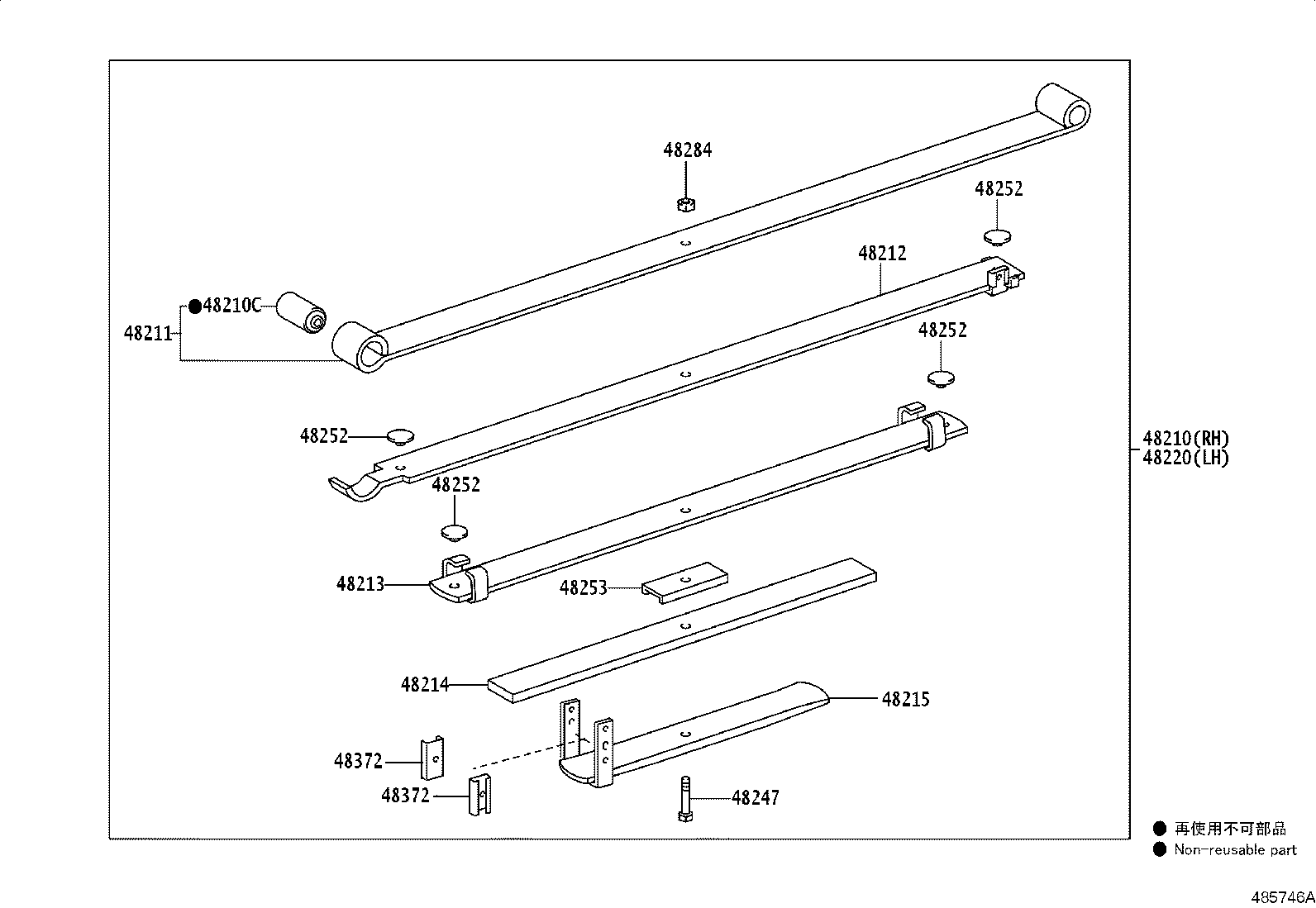 48284
48252
48212
●48210C
48211
48252
48252
48210(RH)
48220(LH)
48252
48213
48253
48214
48215
48372
48372
48247
● 再使用不可部品
● Non-reusable part
485746A