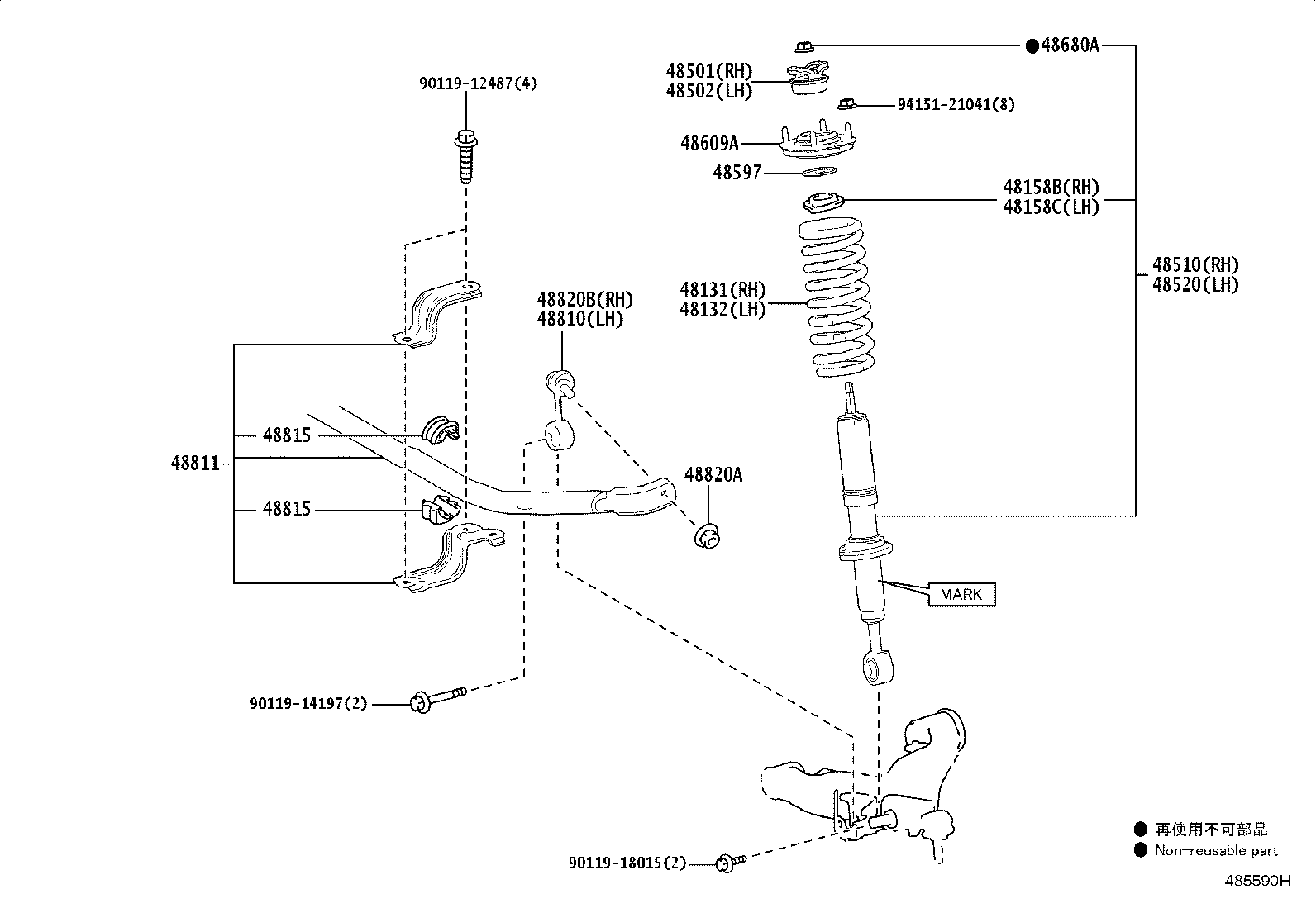 ●48680A

48501(RH)
48502(LH)

90119-12487(4)

94151-21041(8)

48609A

48597

48158B(RH)
48158C(LH)

48510(RH)
48520(LH)

48131(RH)
48132(LH)

48820B(RH)
48810(LH)

48815

48811

48820A

48815

MARK

90119-14197(2)

90119-18015(2)

● 再使用不可部品
● Non-reusable part

485590H