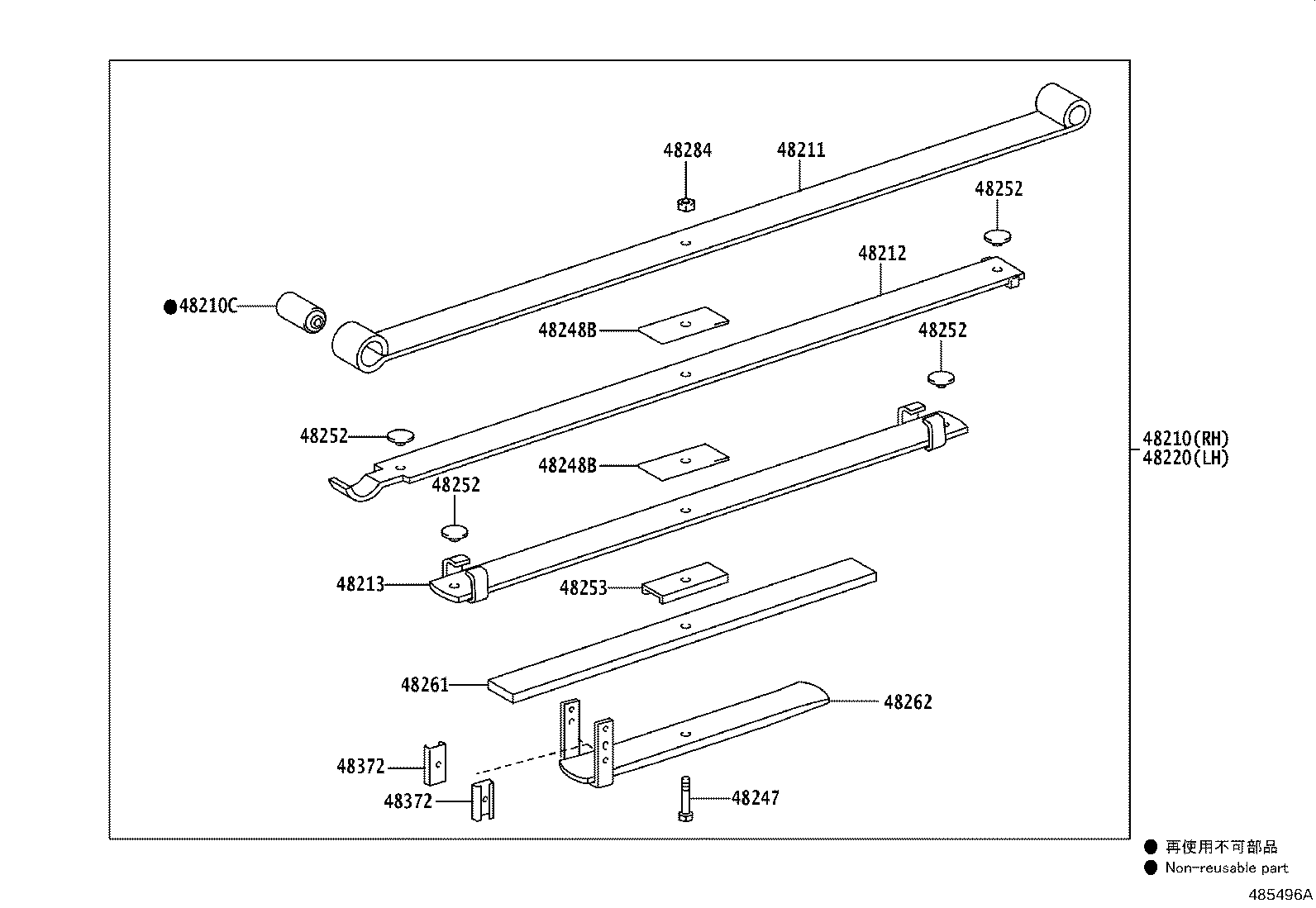 48284
48211
48252
48212
●48210C
48248B
48252
48252
48248B
48210(RH)
48220(LH)
48252
48213
48253
48261
48262
48372
48372
48247
● 再使用不可部品
● Non-reusable part
485496A