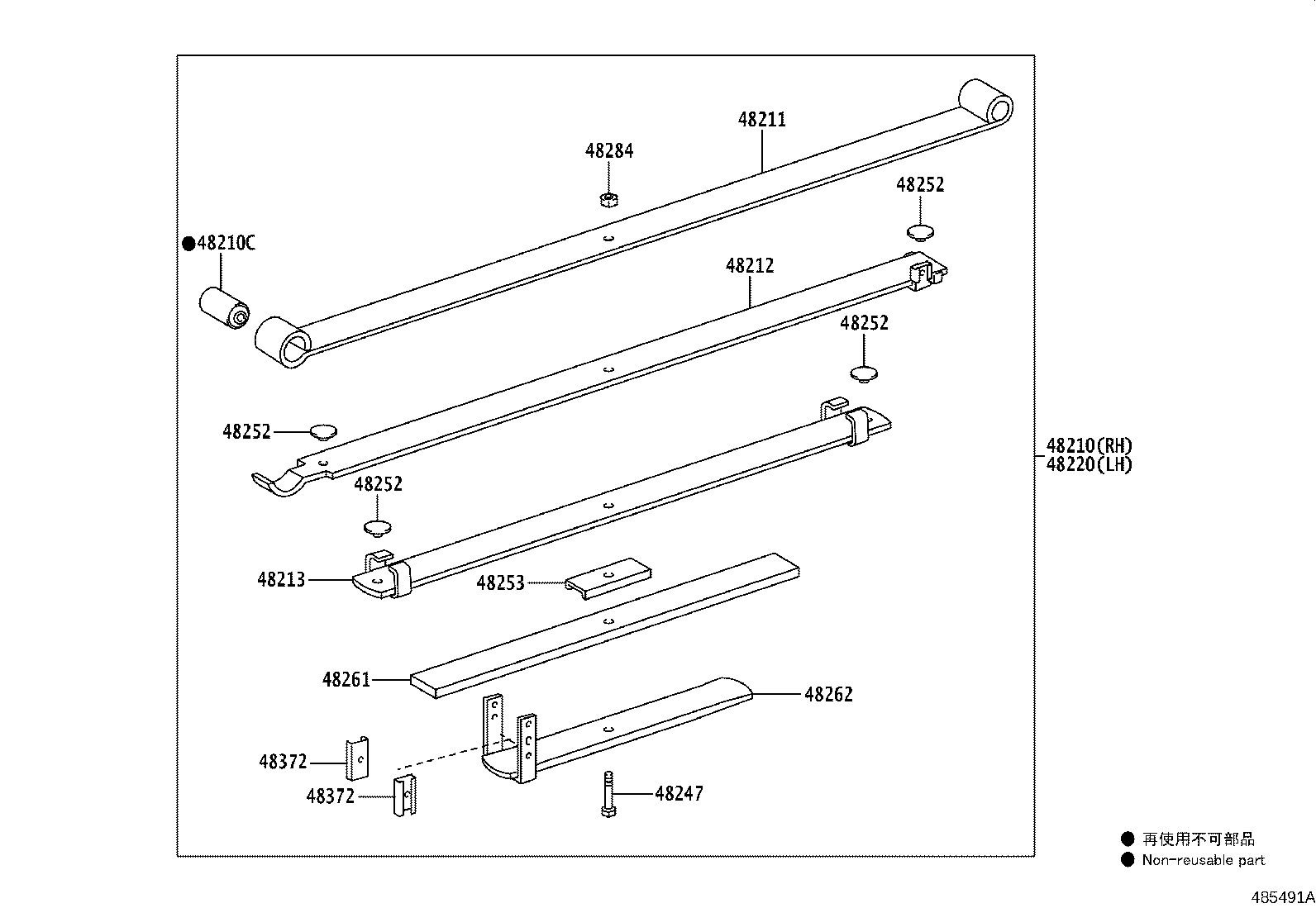 48211
48284
48252
●48210C
48212
48252
48252
48210(RH)
48220(LH)
48252
48213
48253
48261
48262
48372
48372
48247
● 再使用不可部品
● Non-reusable part
485491A