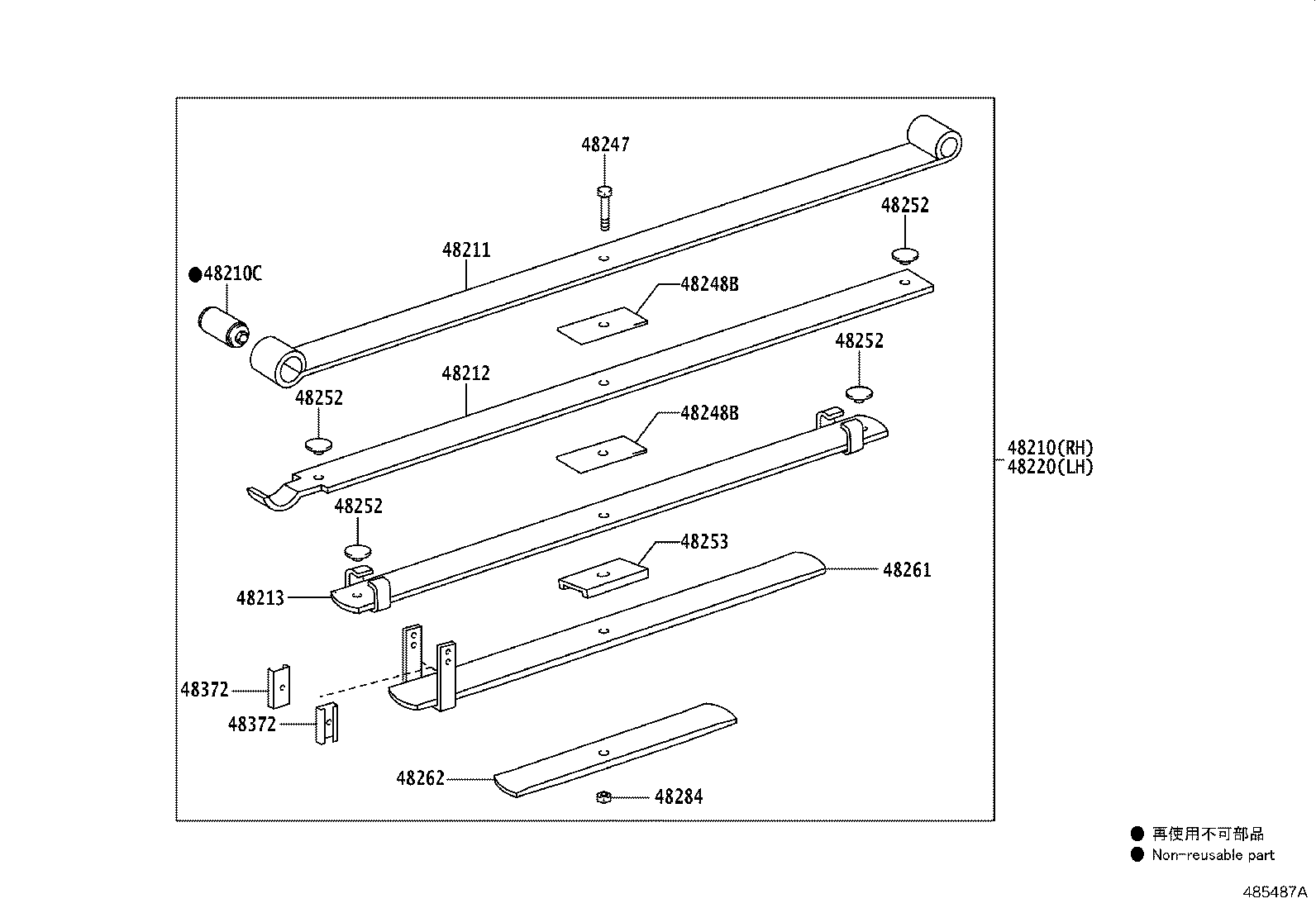 48247
48252
48211
●48210C
48248B
48252
48212
48252
48248B
48210(RH)
48220(LH)
48252
48253
48261
48213
48372
48372
48262
48284
● 再使用不可部品
● Non-reusable part
485487A