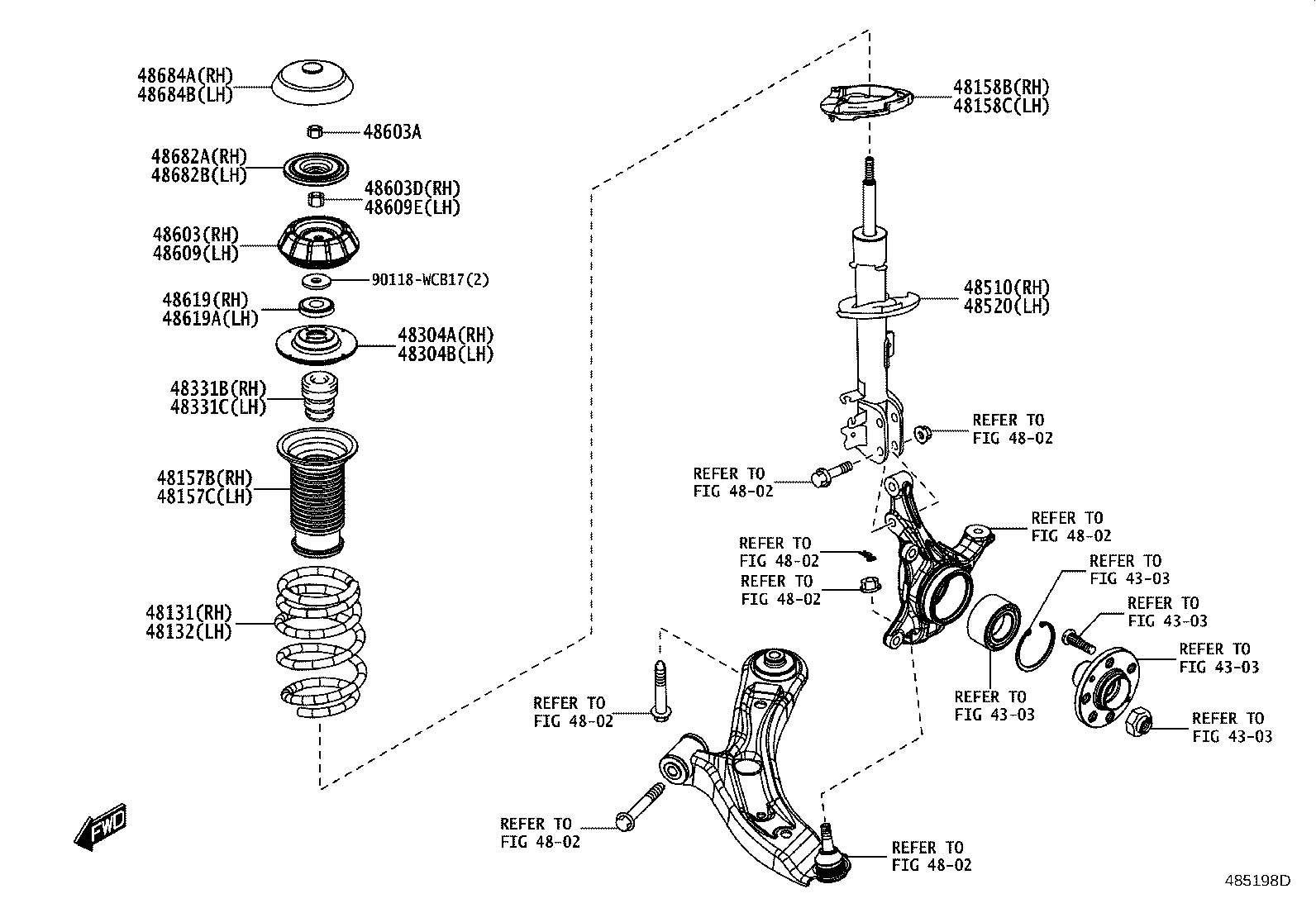 48684A(RH)
48684B(LH)

48603A

48682A(RH)
48682B(LH)

48603D(RH)
48609E(LH)

48603(RH)
48609(LH)

90118-WCB17(2)

48619(RH)
48619A(LH)

48304A(RH)
48304B(LH)

48331B(RH)
48331C(LH)

48157B(RH)
48157C(LH)

48131(RH)
48132(LH)

FWD

48158B(RH)
48158C(LH)

48510(RH)
48520(LH)

REFER TO
FIG 48-02

REFER TO
FIG 48-02

REFER TO
FIG 48-02

REFER TO
FIG 48-02

REFER TO
FIG 48-02

REFER TO
FIG 43-03

REFER TO
FIG 43-03

REFER TO
FIG 43-03

REFER TO
FIG 43-03

REFER TO
FIG 43-03

REFER TO
FIG 48-02

REFER TO
FIG 48-02

REFER TO
FIG 48-02

485198D