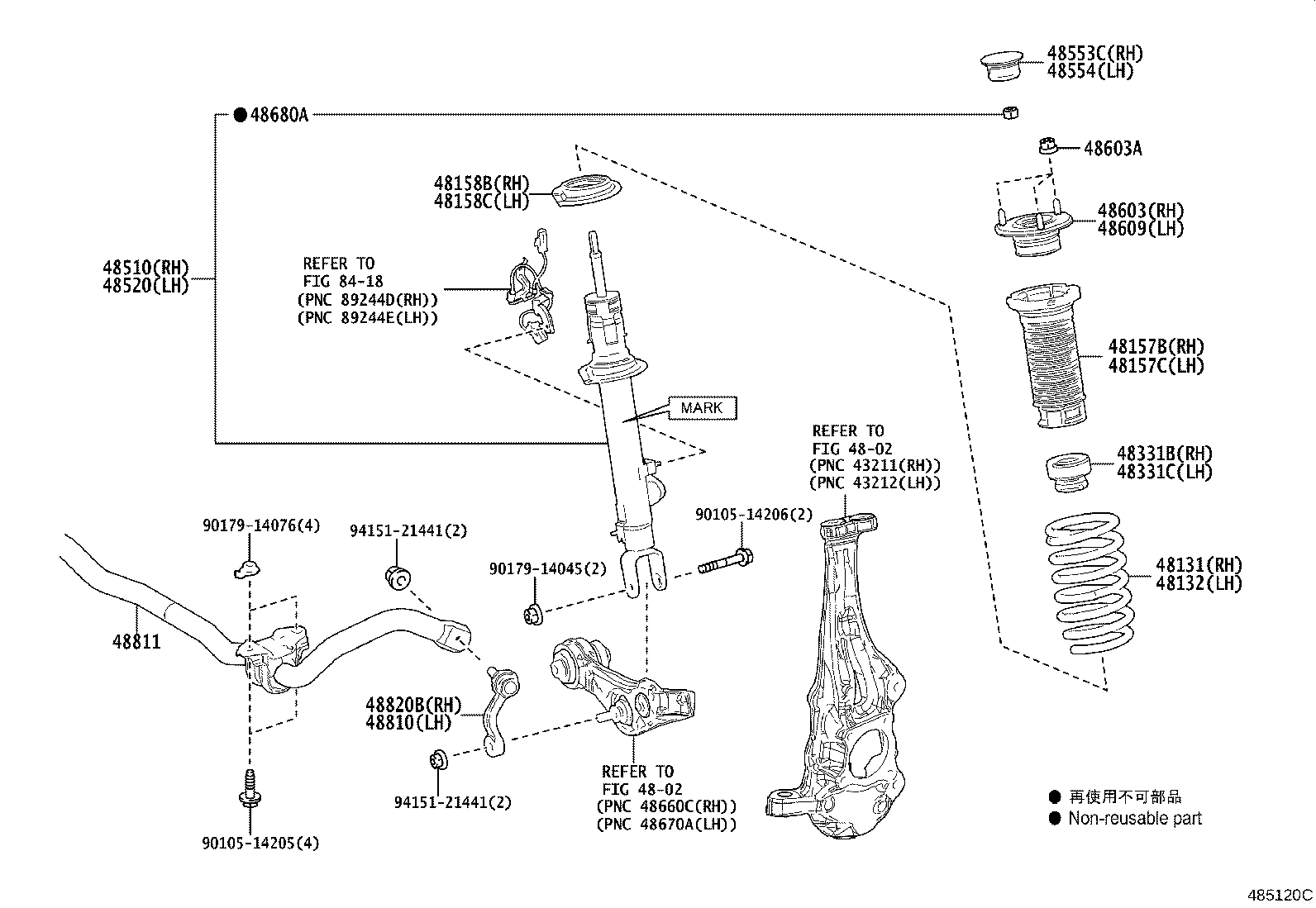 48553C(RH)
48554(LH)

● 48680A

48603A

48158B(RH)
48158C(LH)

48603(RH)
48609(LH)

48510(RH)
48520(LH)

REFER TO
FIG 84-18
(PNC 89244D(RH))
(PNC 89244E(LH))

48157B(RH)
48157C(LH)

MARK

REFER TO
FIG 48-02
(PNC 43211(RH))
(PNC 43212(LH))

48331B(RH)
48331C(LH)

90179-14076(4)

94151-21441(2)

90105-14206(2)

90179-14045(2)

48131(RH)
48132(LH)

48811

48820B(RH)
48810(LH)

REFER TO
FIG 48-02
(PNC 48660C(RH))
(PNC 48670A(LH))

94151-21441(2)

90105-14205(4)

● 再使用不可部品
● Non-reusable part

485120C