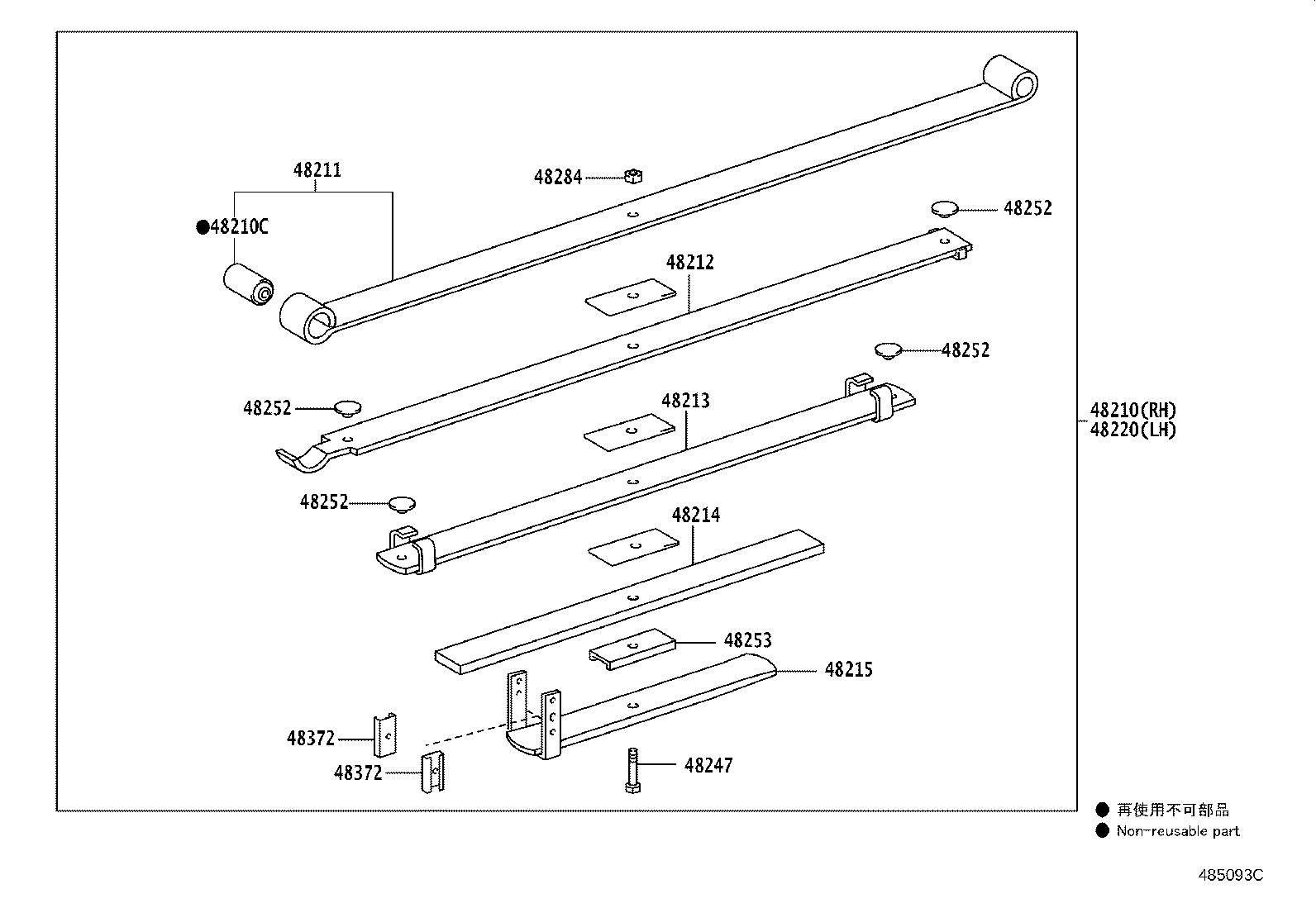 48211

●48210C

48284

48252

48212

48252

48252

48213

48210(RH)
48220(LH)

48252

48214

48253

48215

48372

48372

48247

● 再使用不可部品
● Non-reusable part

485093C