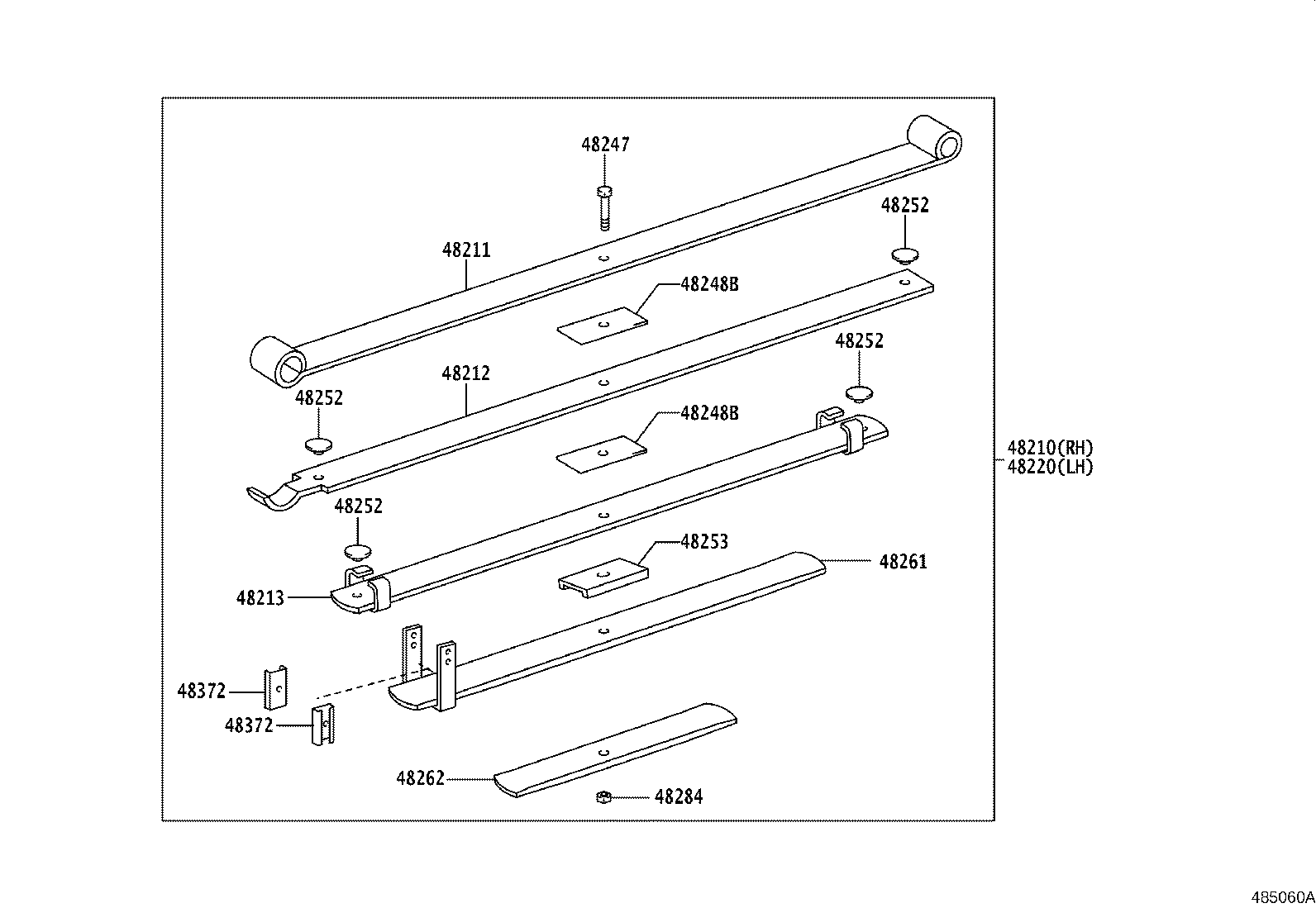 48247
48252
48211
48248B
48252
48212
48252
48248B
48210(RH)
48220(LH)
48252
48253
48261
48213
48372
48372
48262
48284
485060A