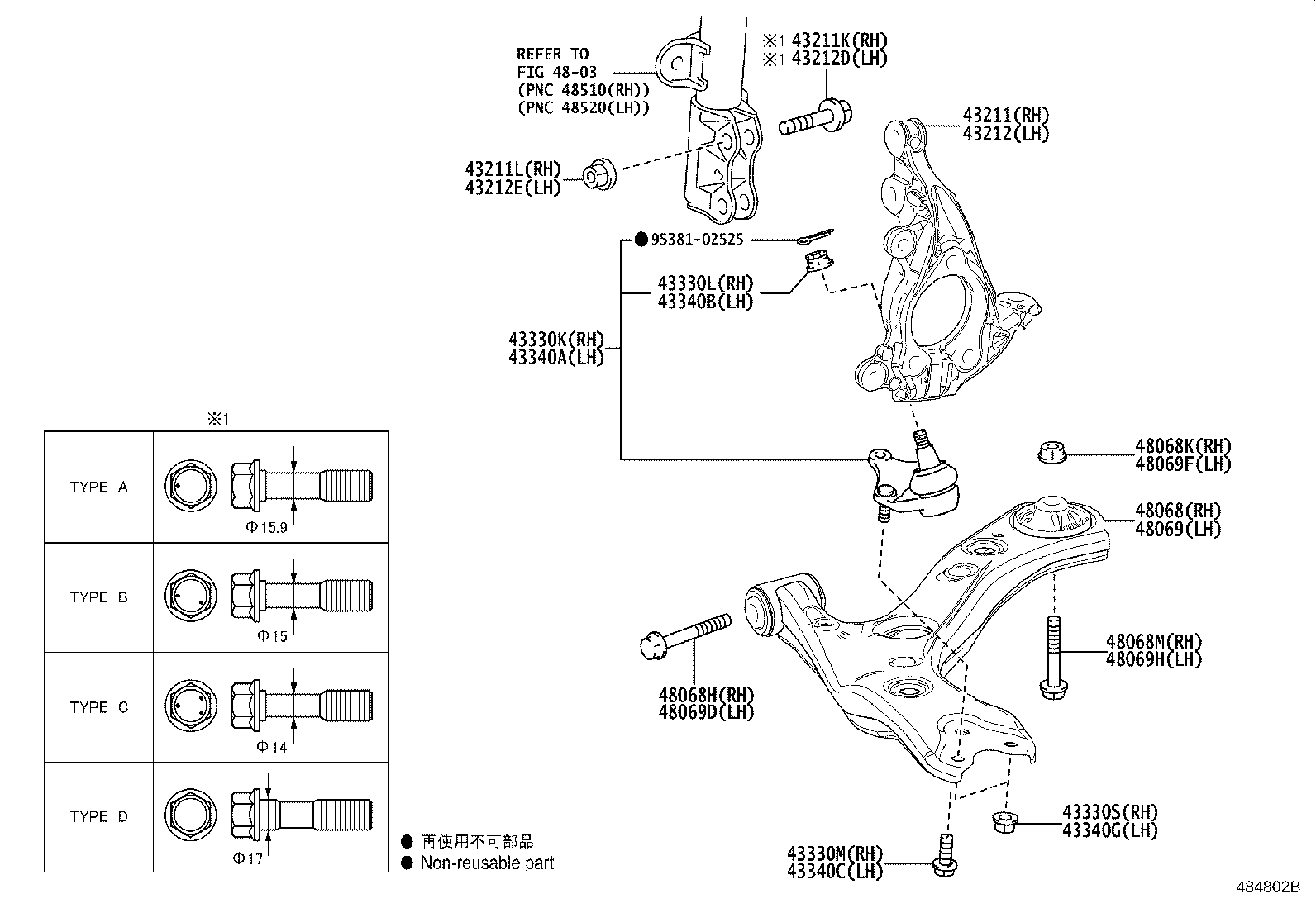 REFER TO
FIG 48-03
(PNC 48510(RH))
(PNC 48520(LH))

※1 43211K(RH)
※1 43212D(LH)

43211(RH)
43212(LH)

43211L(RH)
43212E(LH)

● 95381-02525

43330L(RH)
43340B(LH)

43330K(RH)
43340A(LH)

48068K(RH)
48069F(LH)

48068(RH)
48069(LH)

48068M(RH)
48069H(LH)

48068H(RH)
48069D(LH)

43330S(RH)
43340G(LH)

43330M(RH)
43340C(LH)

※1

| TYPE A | Φ15.9 |
|---|---|
| TYPE B | Φ15 |
| TYPE C | Φ14 |
| TYPE D | Φ17 |

● 再使用不可部品
● Non-reusable part

484802B