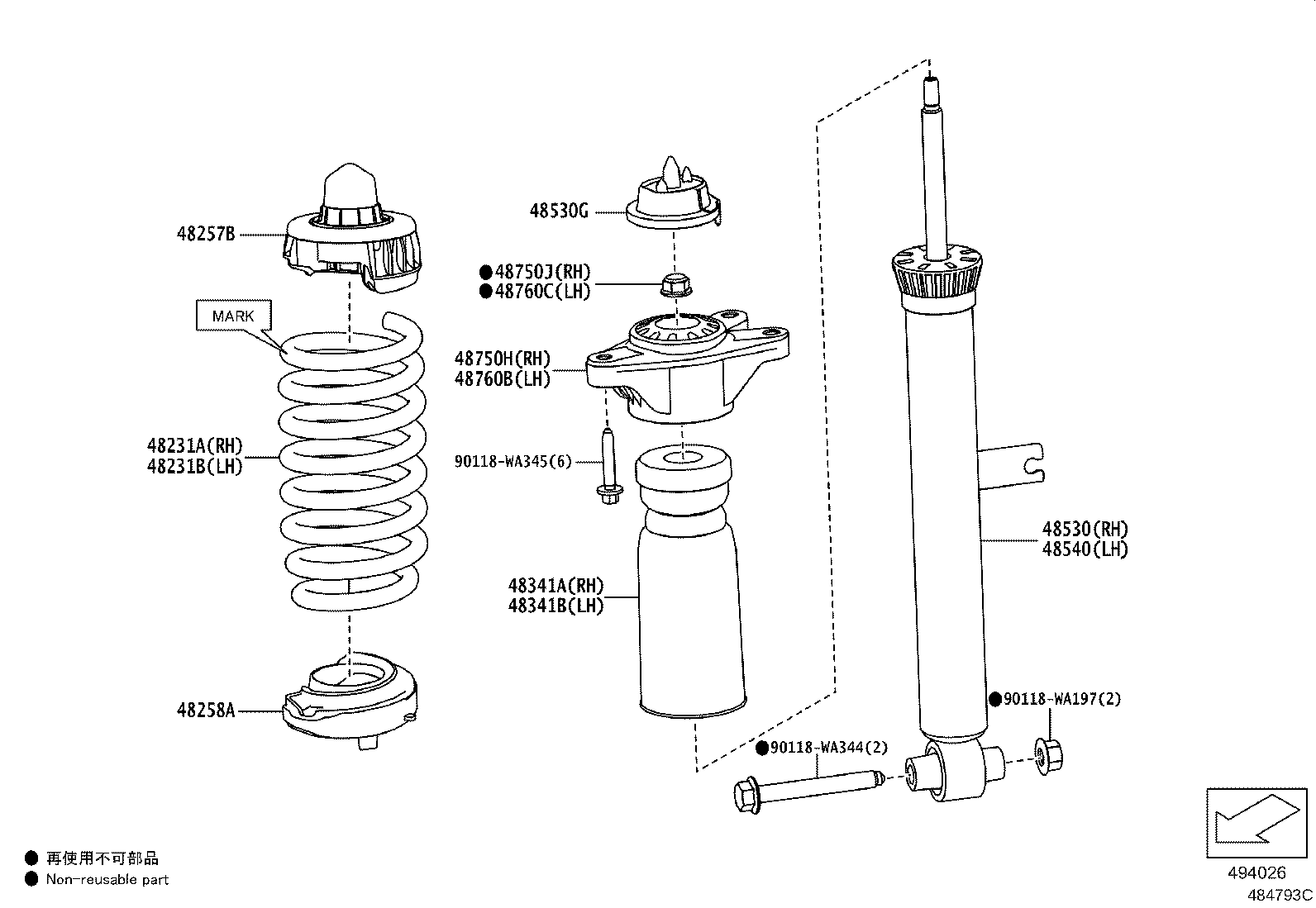 48257B

MARK

48231A(RH)
48231B(LH)

48258A

48530G

●48750J(RH)
●48760C(LH)

48750H(RH)
48760B(LH)

90118-WA345(6)

48341A(RH)
48341B(LH)

48530(RH)
48540(LH)

●90118-WA197(2)

●90118-WA344(2)

● 再使用不可部品
● Non-reusable part

494026
484793C