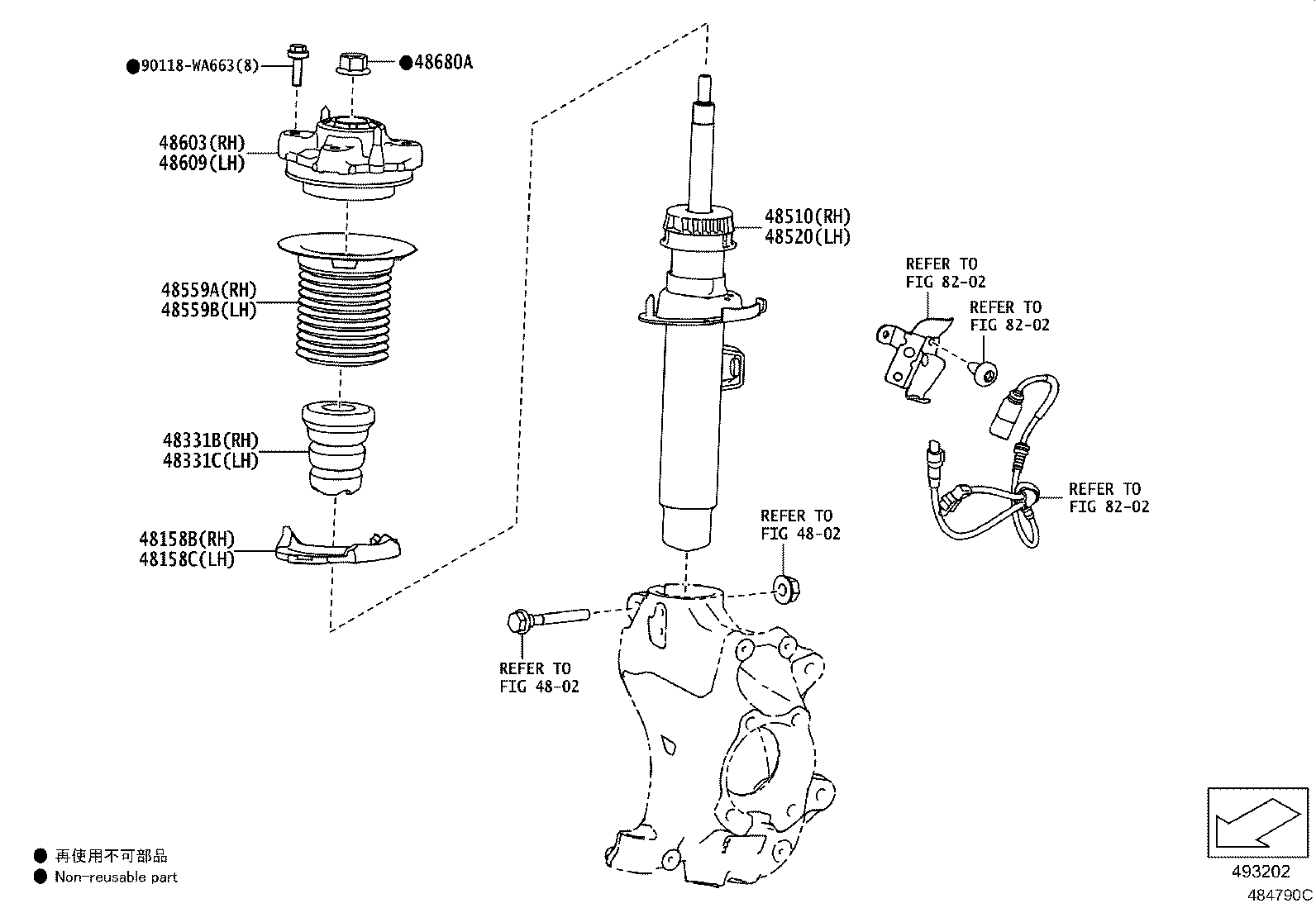 ●90118-WA663(8)
●48680A

48603(RH)
48609(LH)

48559A(RH)
48559B(LH)

48331B(RH)
48331C(LH)

48158B(RH)
48158C(LH)

48510(RH)
48520(LH)

REFER TO
FIG 82-02

REFER TO
FIG 82-02

REFER TO
FIG 82-02

REFER TO
FIG 48-02

REFER TO
FIG 48-02

● 再使用不可部品
● Non-reusable part

493202
484790C