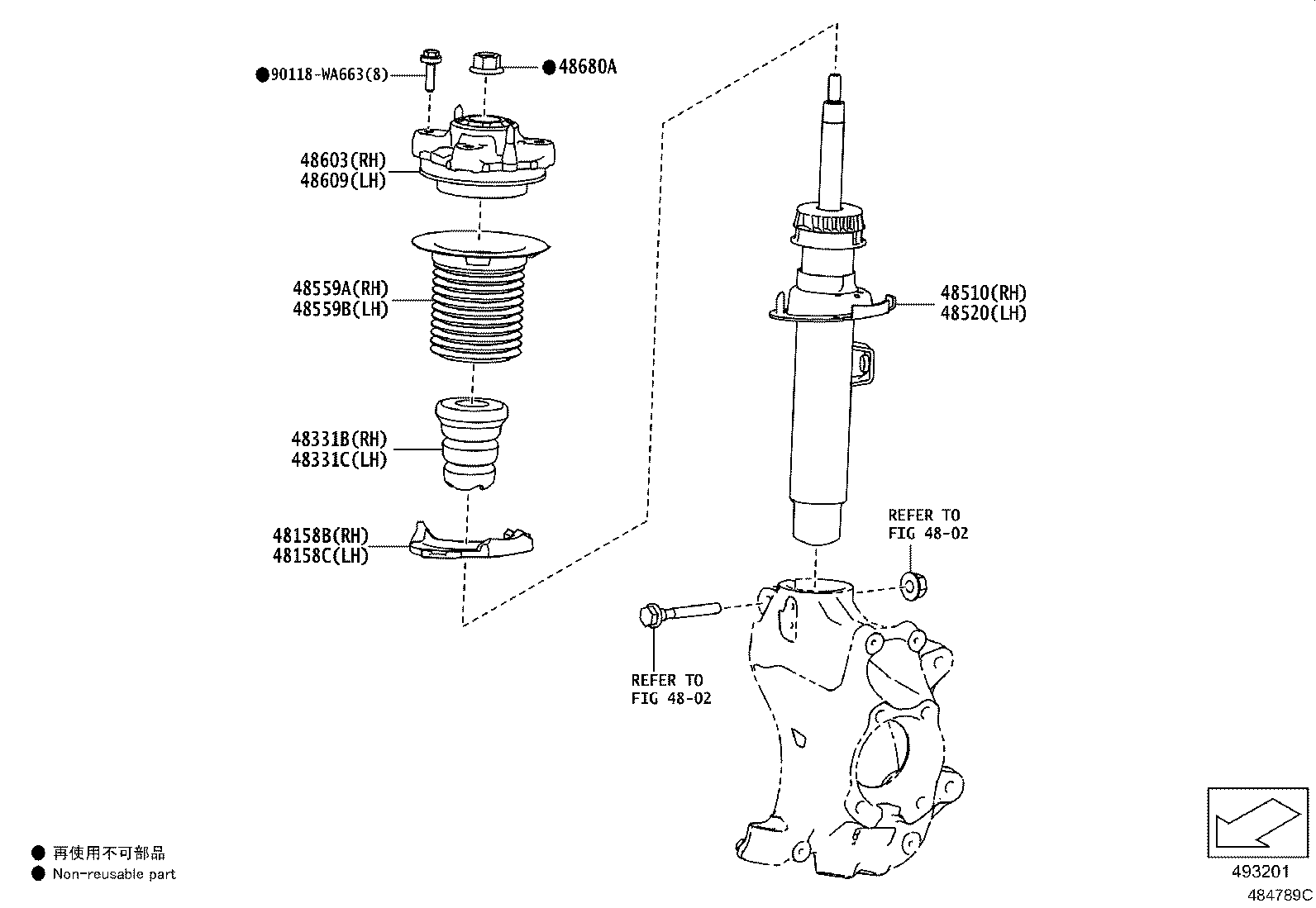 ●90118-WA663(8)

●48680A

48603(RH)
48609(LH)

48559A(RH)
48559B(LH)

48331B(RH)
48331C(LH)

48158B(RH)
48158C(LH)

48510(RH)
48520(LH)

REFER TO
FIG 48-02

REFER TO
FIG 48-02

● 再使用不可部品
● Non-reusable part

493201
484789C