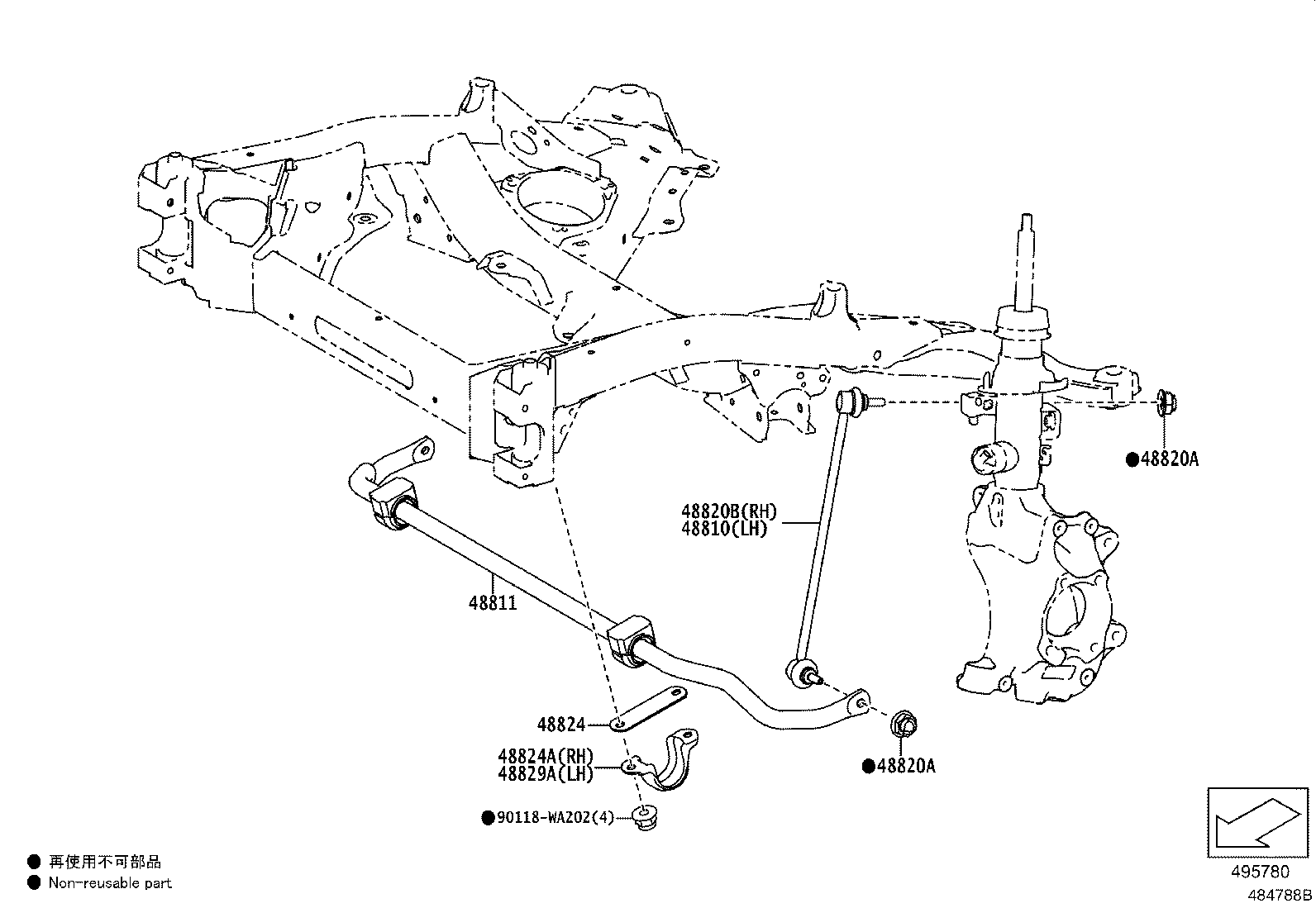 ●48820A

48820B(RH)
48810(LH)

48811

48824

48824A(RH)
48829A(LH)

●48820A

●90118-WA202(4)

● 再使用不可部品
● Non-reusable part

495780
484788B