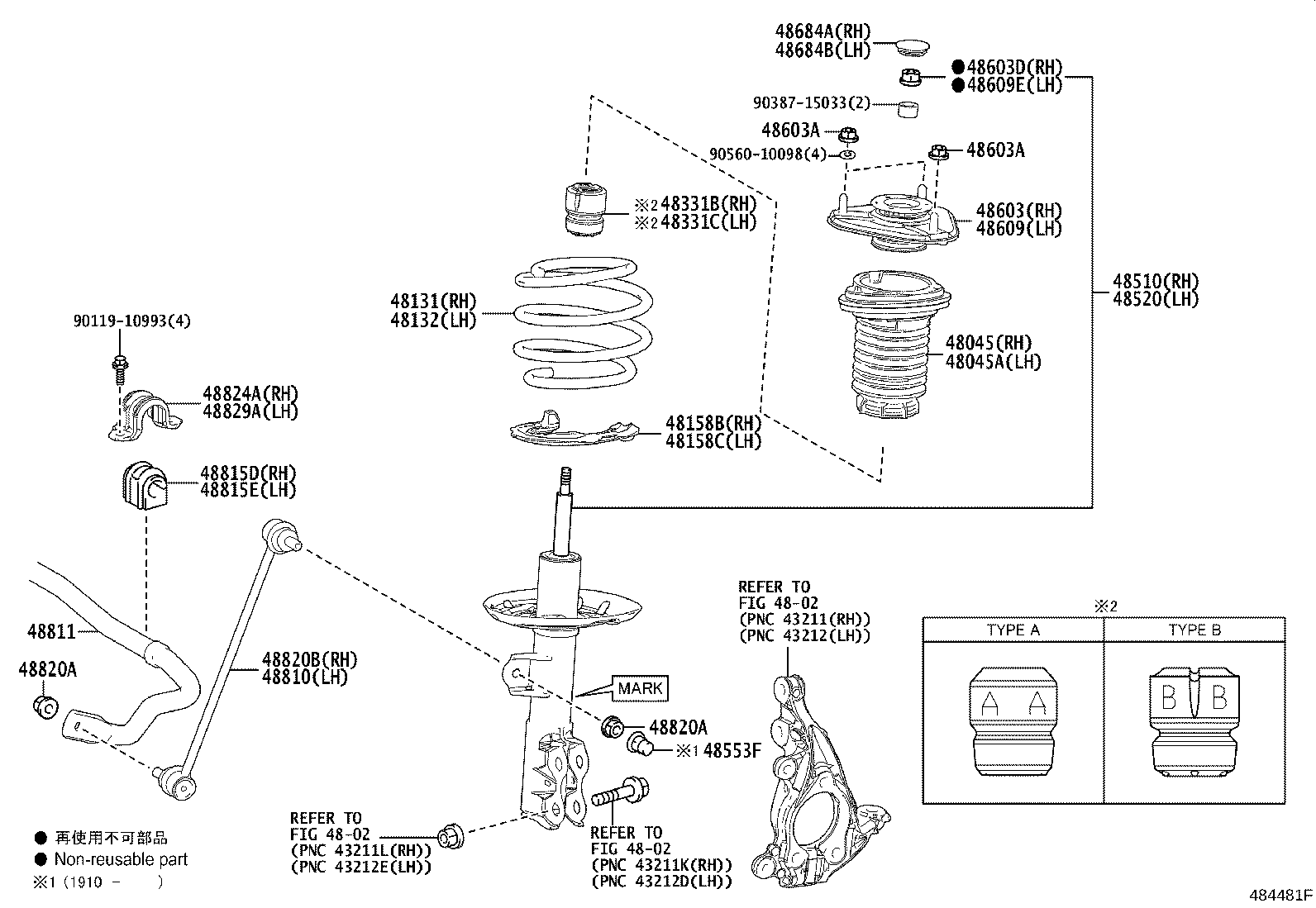 48684A(RH)
48684B(LH)
●48603D(RH)
●48609E(LH)
90387-15033(2)
48603A
90560-10098(4)
48603A
※2 48331B(RH)
※2 48331C(LH)
48603(RH)
48609(LH)
48510(RH)
48520(LH)
48131(RH)
48132(LH)
48045(RH)
48045A(LH)
90119-10993(4)
48824A(RH)
48829A(LH)
48158B(RH)
48158C(LH)
48815D(RH)
48815E(LH)
48811
48820A
48820B(RH)
48810(LH)
MARK
48820A
※1 48553F
REFER TO
FIG 48-02
(PNC 43211(RH))
(PNC 43212(LH))
※2
| TYPE A | TYPE B |
|---|---|
| A A | B B |
REFER TO
FIG 48-02
(PNC 43211L(RH))
(PNC 43212E(LH))
REFER TO
FIG 48-02
(PNC 43211K(RH))
(PNC 43212D(LH))
● 再使用不可部品
● Non-reusable part
※1 (1910 - )
484481F