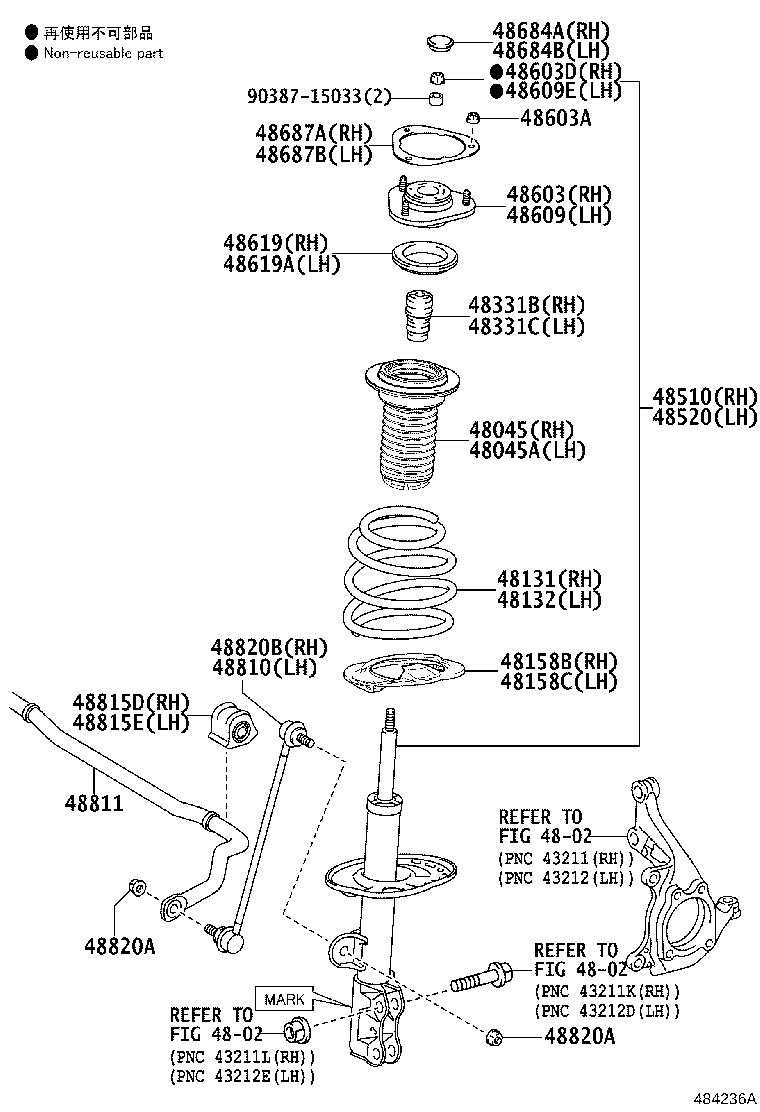 ● 再使用不可部品
● Non-reusable part

48684A(RH)
48684B(LH)
●48603D(RH)
●48609E(LH)
90387-15033(2)
48603A
48687A(RH)
48687B(LH)
48603(RH)
48609(LH)
48619(RH)
48619A(LH)
48331B(RH)
48331C(LH)
48510(RH)
48520(LH)
48045(RH)
48045A(LH)
48131(RH)
48132(LH)
48820B(RH)
48810(LH)
48158B(RH)
48158C(LH)
48815D(RH)
48815E(LH)
48811
REFER TO
FIG 48-02
(PNC 43211(RH))
(PNC 43212(LH))
48820A
REFER TO
FIG 48-02
(PNC 43211K(RH))
(PNC 43212D(LH))
MARK
REFER TO
FIG 48-02
(PNC 43211L(RH))
(PNC 43212E(LH))
48820A
484236A