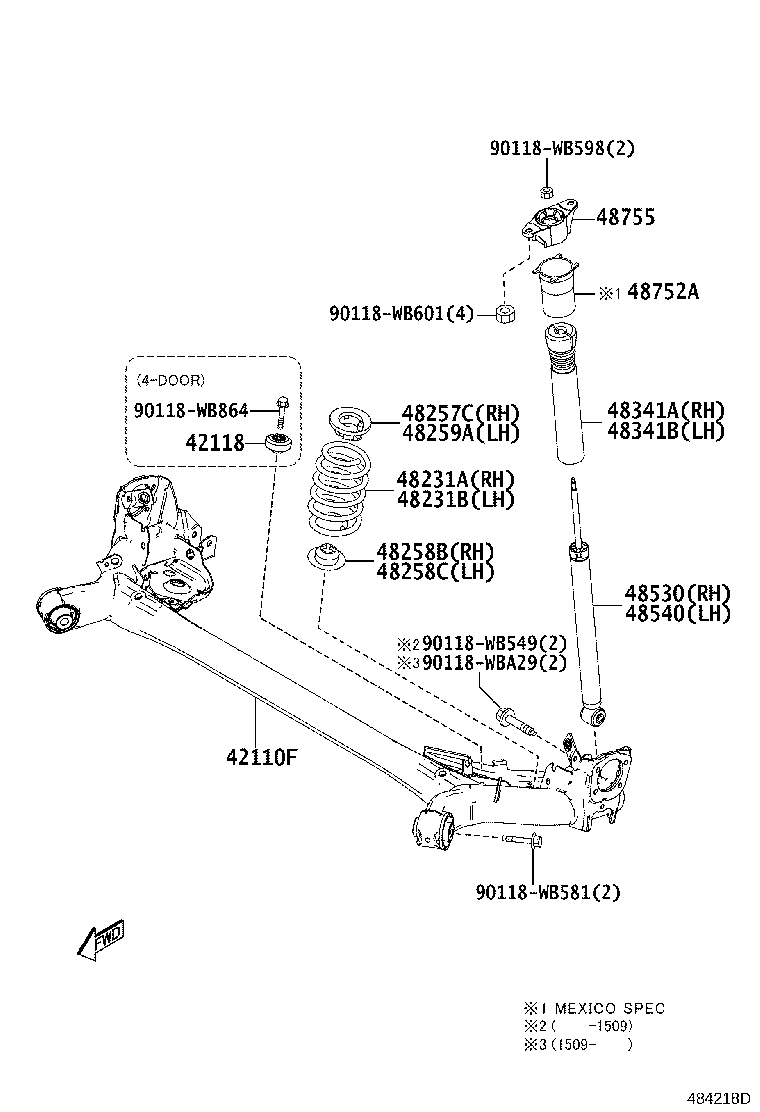 90118-WB598(2)

48755

※1 48752A

90118-WB601(4)

(4-DOOR)

90118-WB864

42118

48257C(RH)
48259A(LH)

48341A(RH)
48341B(LH)

48231A(RH)
48231B(LH)

48258B(RH)
48258C(LH)

48530(RH)
48540(LH)

※2 90118-WB549(2)
※3 90118-WBA29(2)

42110F

90118-WB581(2)

FWD

※1 MEXICO SPEC
※2 (　　-1509)
※3 (1509-　　)

484218D