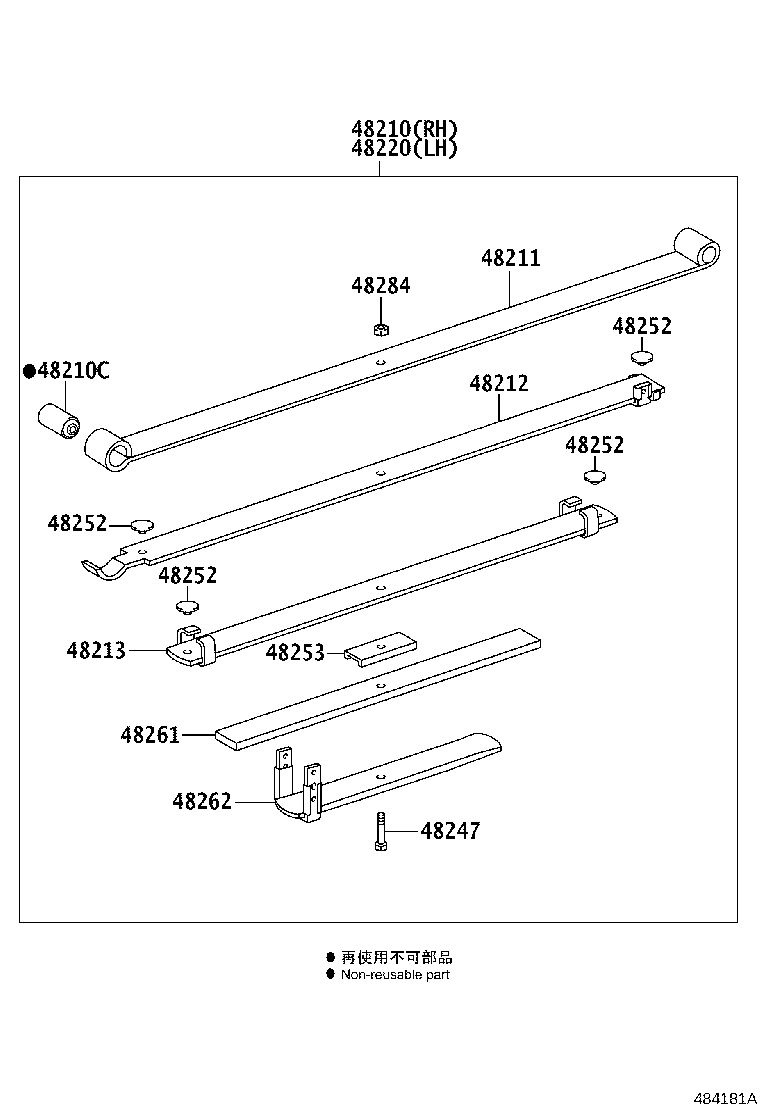 48210(RH)
48220(LH)

48211

48284

48252

●48210C

48212

48252

48252

48252

48213

48253

48261

48262

48247

● 再使用不可部品
● Non-reusable part

484181A