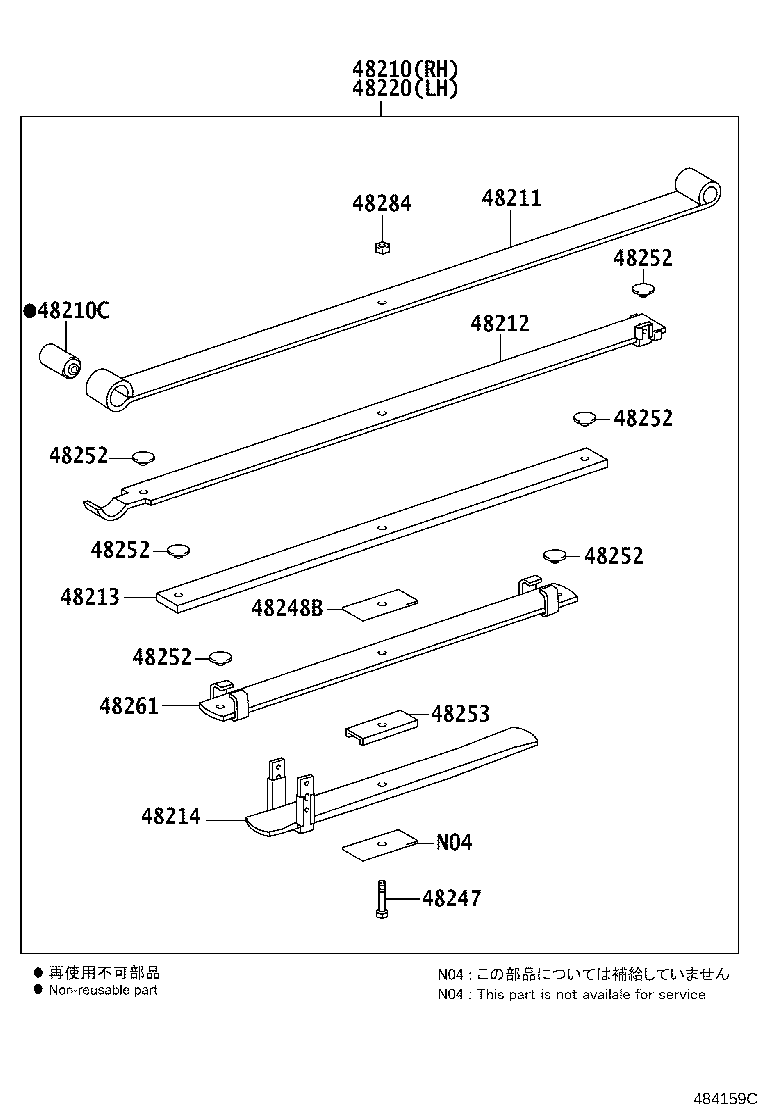 48210(RH)
48220(LH)

48284
48211
48252
●48210C
48212
48252
48252
48252
48252
48213
48248B
48252
48261
48253
48214
N04
48247

● 再使用不可部品
● Non-reusable part

N04 : この部品については補給していません
N04 : This part is not availale for service

484159C