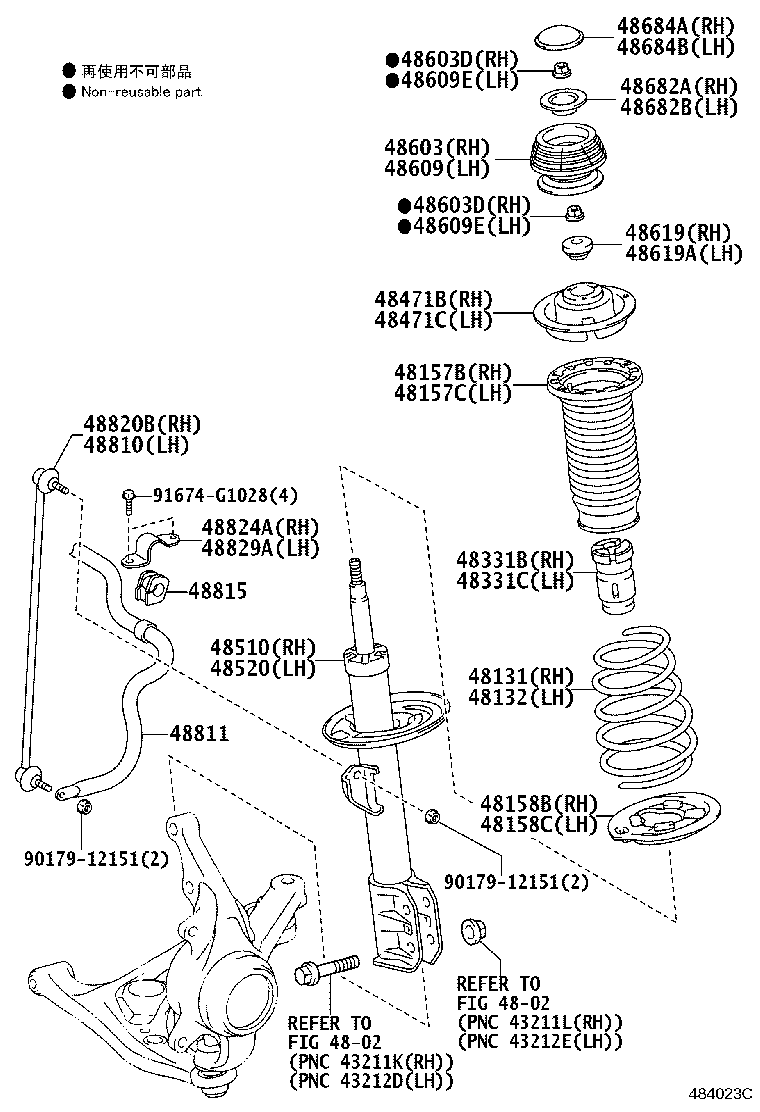 ● 再使用不可部品
● Non-reusable part

48684A(RH)
48684B(LH)
●48603D(RH)
●48609E(LH)
48682A(RH)
48682B(LH)
48603(RH)
48609(LH)
●48603D(RH)
●48609E(LH)
48619(RH)
48619A(LH)
48471B(RH)
48471C(LH)
48157B(RH)
48157C(LH)
48820B(RH)
48810(LH)
91674-G1028(4)
48824A(RH)
48829A(LH)
48815
48331B(RH)
48331C(LH)
48510(RH)
48520(LH)
48131(RH)
48132(LH)
48811
48158B(RH)
48158C(LH)
90179-12151(2)
90179-12151(2)
REFER TO
FIG 48-02
(PNC 43211L(RH))
(PNC 43212E(LH))
REFER TO
FIG 48-02
(PNC 43211K(RH))
(PNC 43212D(LH))
484023C