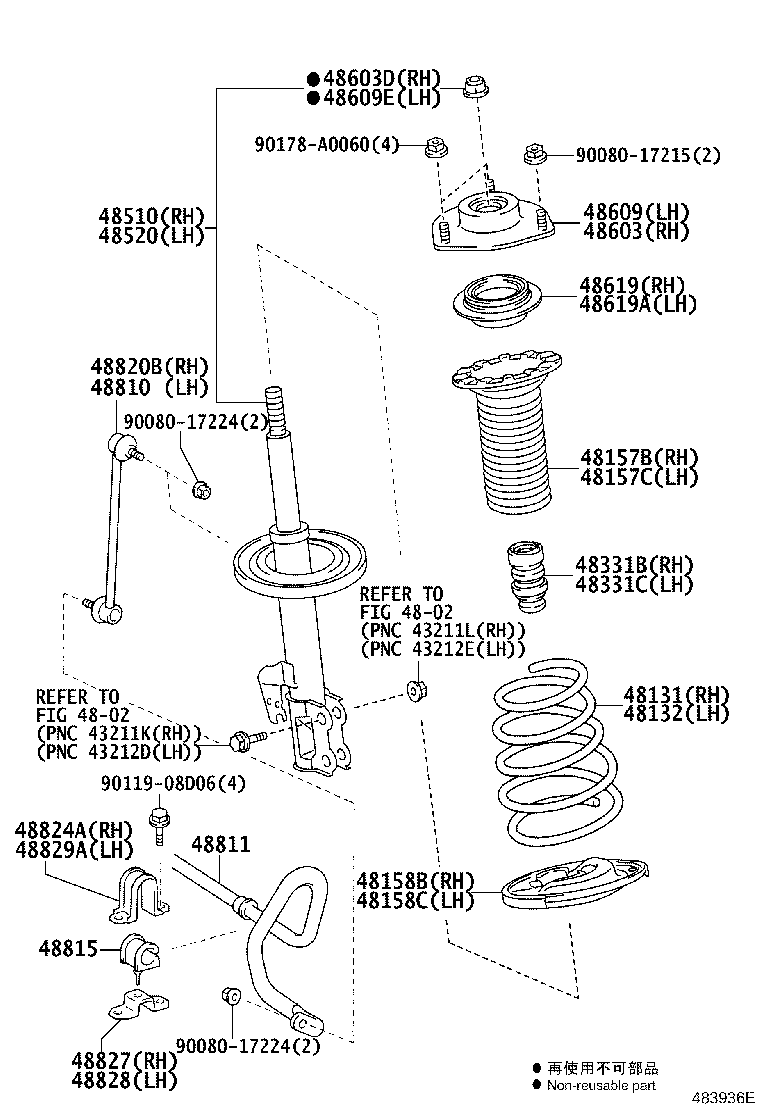 ●48603D(RH)
●48609E(LH)

90178-A0060(4)

90080-17215(2)

48510(RH)
48520(LH)

48609(LH)
48603(RH)

48619(RH)
48619A(LH)

48820B(RH)
48810 (LH)

90080-17224(2)

48157B(RH)
48157C(LH)

48331B(RH)
48331C(LH)

REFER TO
FIG 48-02
(PNC 43211L(RH))
(PNC 43212E(LH))

REFER TO
FIG 48-02
(PNC 43211K(RH))
(PNC 43212D(LH))

48131(RH)
48132(LH)

90119-08D06(4)

48824A(RH)
48829A(LH)

48811

48158B(RH)
48158C(LH)

48815

90080-17224(2)

48827(RH)
48828(LH)

● 再使用不可部品
● Non-reusable part

483936E