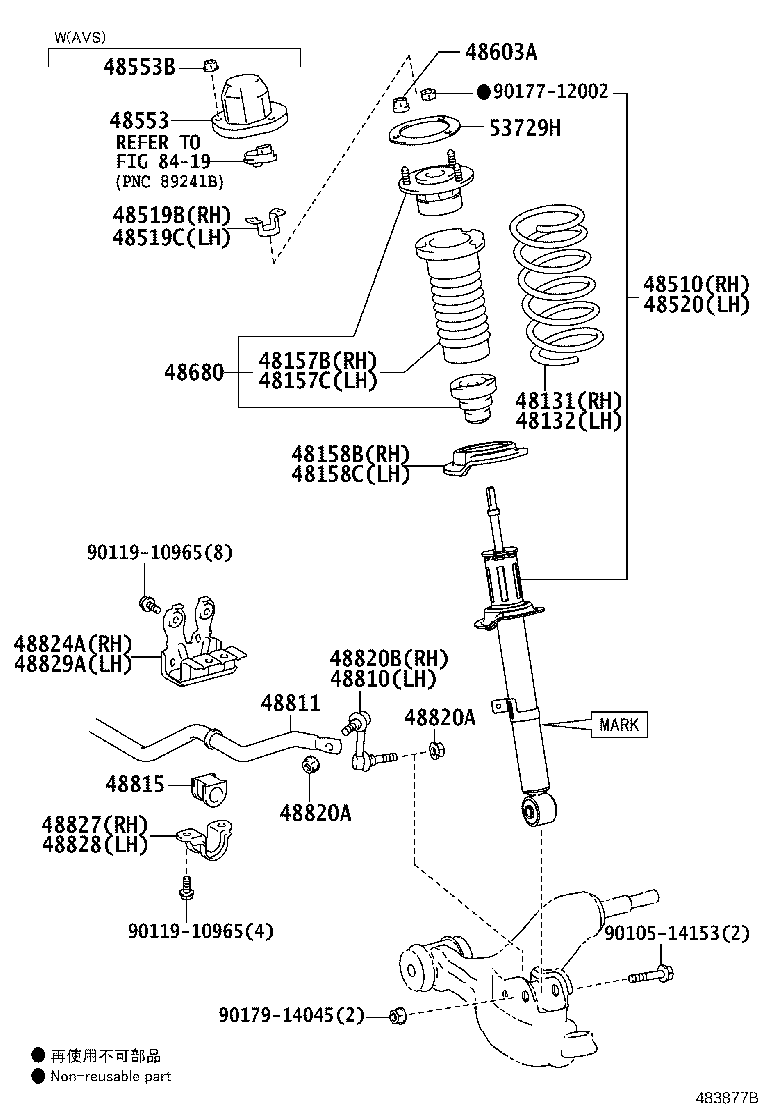 W(AVS)
48553B
48553
REFER TO
FIG 84-19
(PNC 89241B)
48519B(RH)
48519C(LH)
48603A
●90177-12002
53729H
48510(RH)
48520(LH)
48680
48157B(RH)
48157C(LH)
48131(RH)
48132(LH)
48158B(RH)
48158C(LH)
90119-10965(8)
48824A(RH)
48829A(LH)
48820B(RH)
48810(LH)
48811
48820A
MARK
48815
48820A
48827(RH)
48828(LH)
90119-10965(4)
90105-14153(2)
90179-14045(2)
● 再使用不可部品
● Non-reusable part
483877B