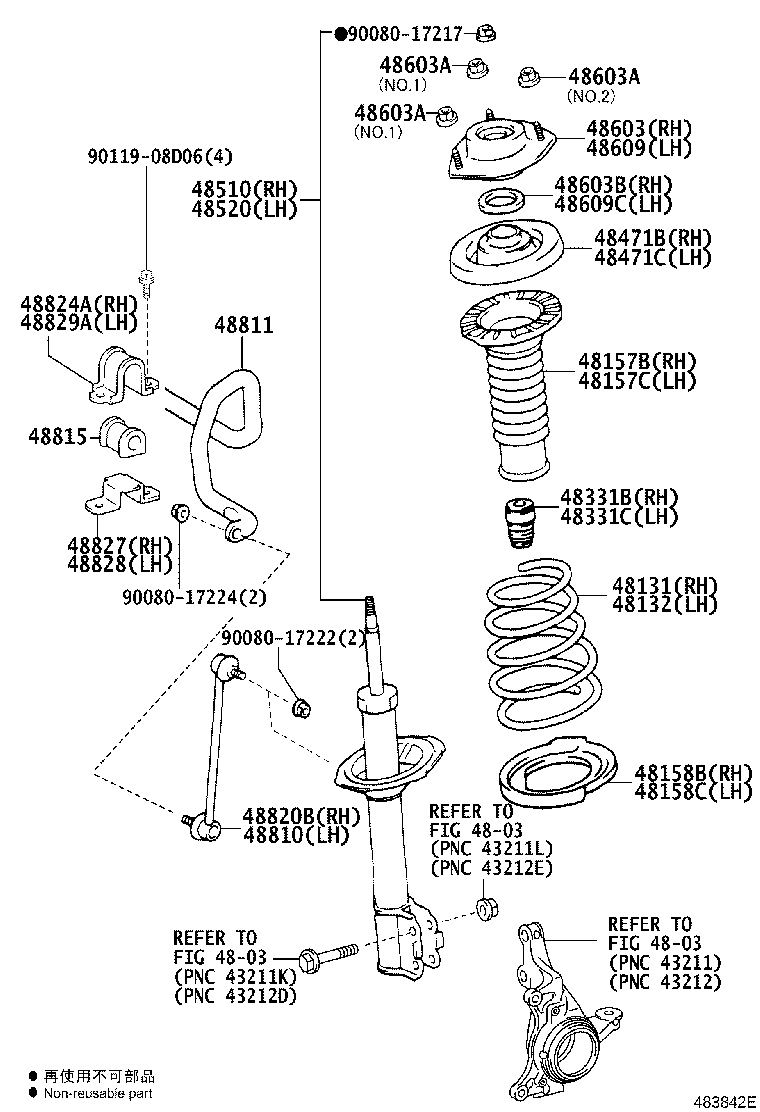 ●90080-17217

48603A (NO.1)

48603A (NO.2)

48603A (NO.1)

48603(RH)
48609(LH)

90119-08D06(4)

48510(RH)
48520(LH)

48603B(RH)
48609C(LH)

48471B(RH)
48471C(LH)

48824A(RH)
48829A(LH)

48811

48157B(RH)
48157C(LH)

48815

48331B(RH)
48331C(LH)

48827(RH)
48828(LH)

90080-17224(2)

48131(RH)
48132(LH)

90080-17222(2)

48158B(RH)
48158C(LH)

48820B(RH)
48810(LH)

REFER TO
FIG 48-03
(PNC 43211L)
(PNC 43212E)

REFER TO
FIG 48-03
(PNC 43211K)
(PNC 43212D)

REFER TO
FIG 48-03
(PNC 43211)
(PNC 43212)

● 再使用不可部品
● Non-reusable part

483842E