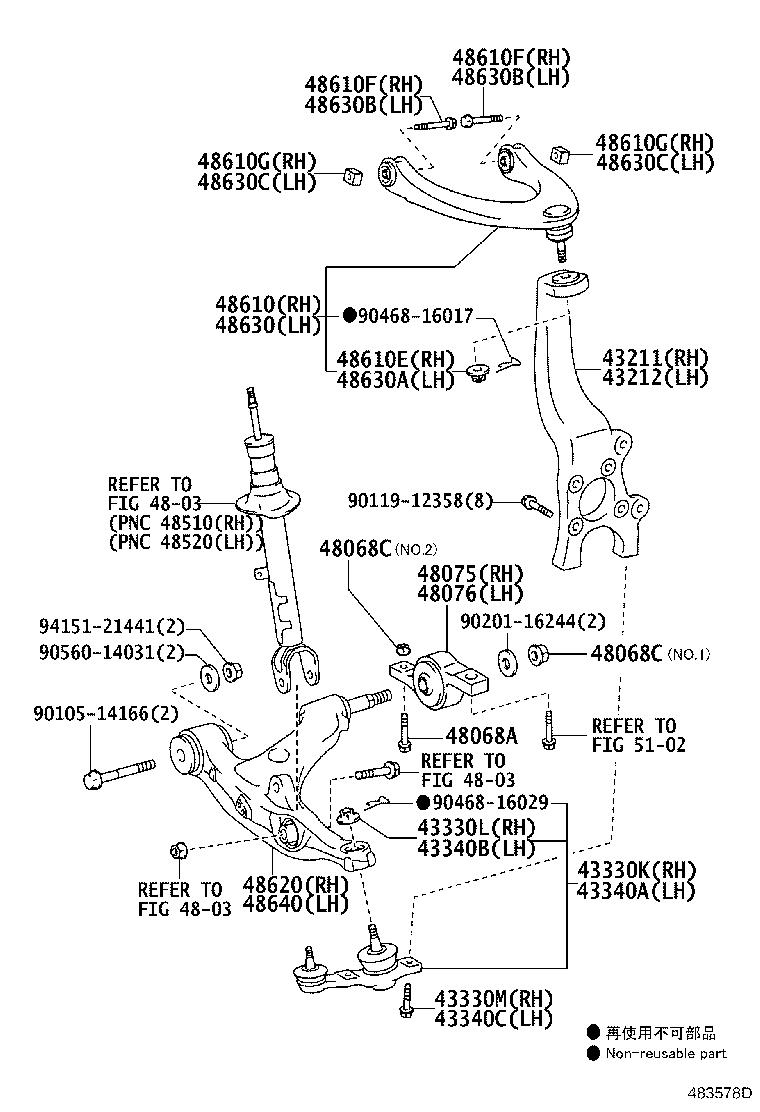 48610F(RH)
48630B(LH)

48610F(RH)
48630B(LH)

48610G(RH)
48630C(LH)

48610G(RH)
48630C(LH)

48610(RH)
48630(LH)
●90468-16017

48610E(RH)
48630A(LH)

43211(RH)
43212(LH)

REFER TO
FIG 48-03
(PNC 48510(RH))
(PNC 48520(LH))

90119-12358(8)

48068C(NO.2)

48075(RH)
48076(LH)

94151-21441(2)
90560-14031(2)

90201-16244(2)

48068C(NO.1)

90105-14166(2)

48068A

REFER TO
FIG 51-02

REFER TO
FIG 48-03

●90468-16029

43330L(RH)
43340B(LH)

43330K(RH)
43340A(LH)

REFER TO
FIG 48-03

48620(RH)
48640(LH)

43330M(RH)
43340C(LH)

● 再使用不可部品
● Non-reusable part

483578D