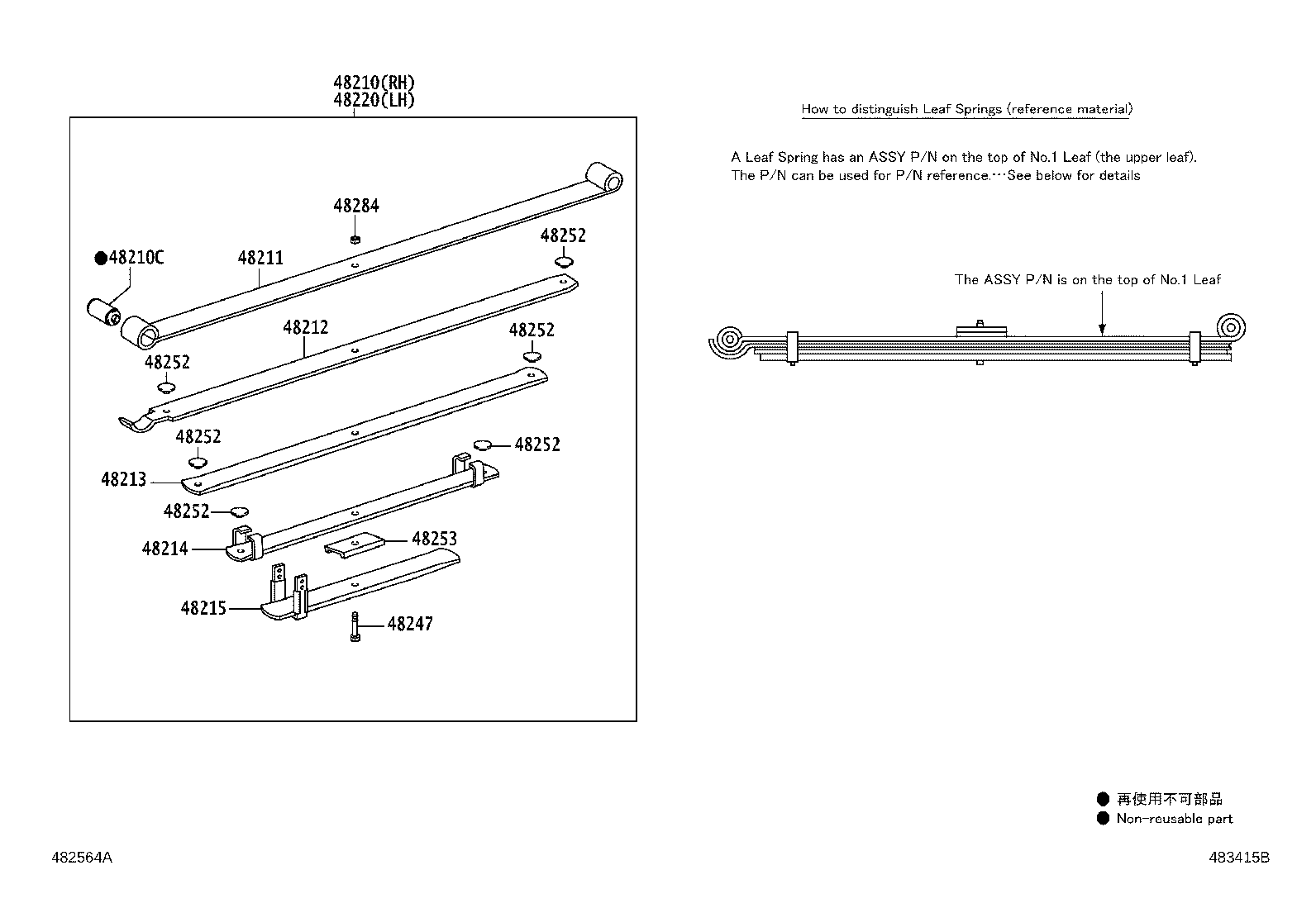 48210(RH)
48220(LH)

48284
48252
●48210C
48211
48212
48252
48252
48252
48252
48213
48252
48214
48253
48215
48247

How to distinguish Leaf Springs (reference material)

A Leaf Spring has an ASSY P/N on the top of No.1 Leaf (the upper leaf).
The P/N can be used for P/N reference.…See below for details

The ASSY P/N is on the top of No.1 Leaf

● 再使用不可部品
● Non-reusable part

482564A

483415B