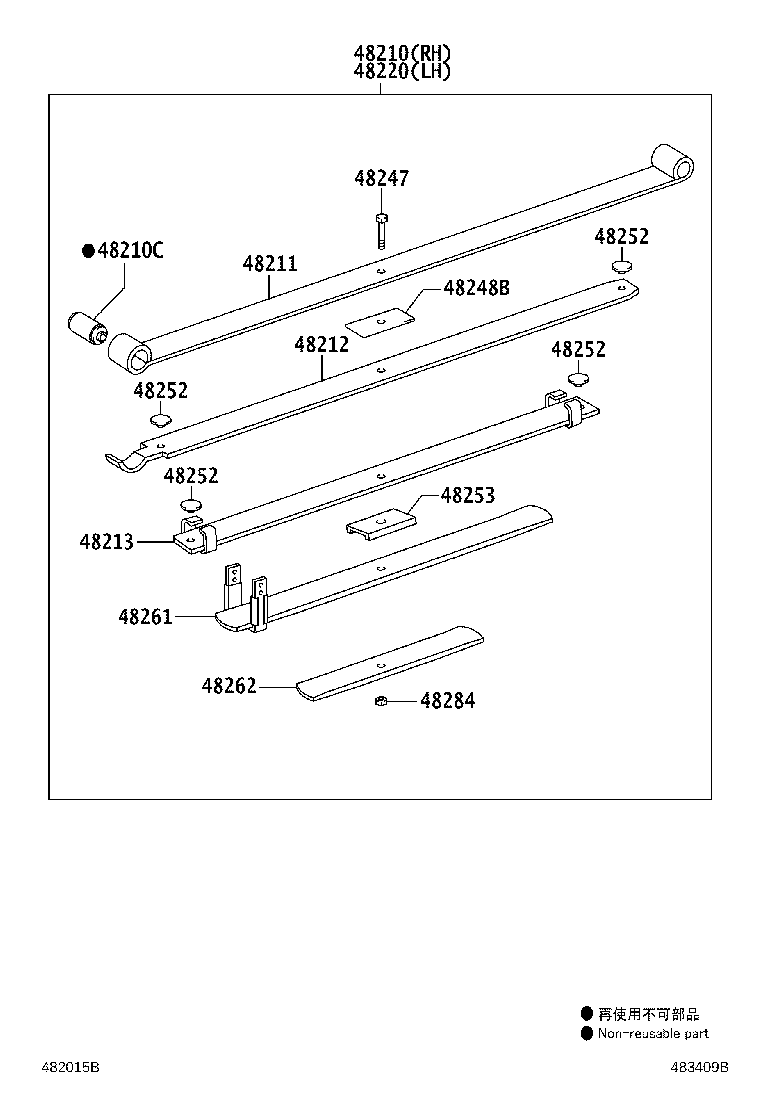 48210(RH)
48220(LH)

48247

●48210C

48211

48252

48248B

48212

48252

48252

48252

48253

48213

48261

48262

48284

● 再使用不可部品
● Non-reusable part

482015B

483409B